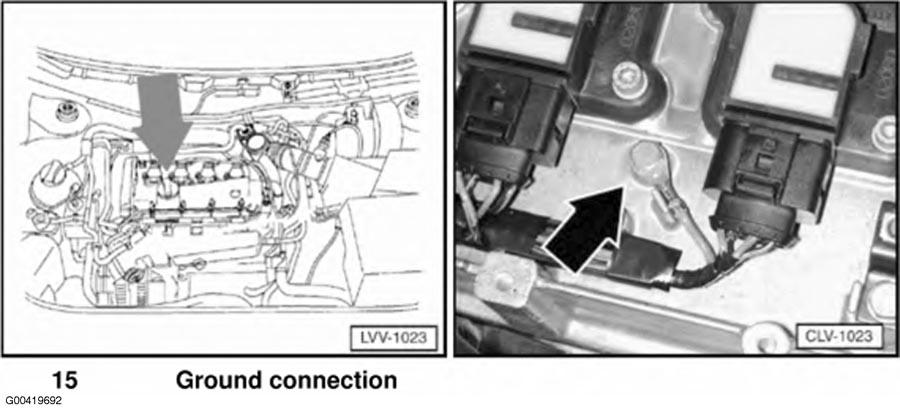 LVV-1023

CLV-1023

15 Ground connection

G00419692