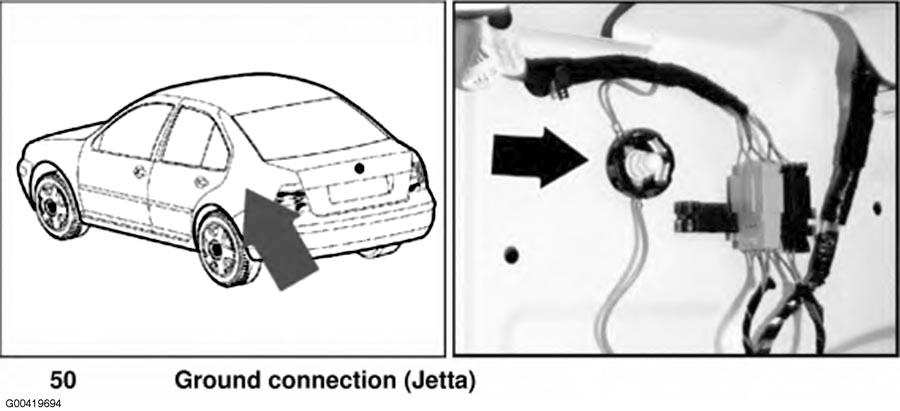 50 Ground connection (Jetta)

G00419694