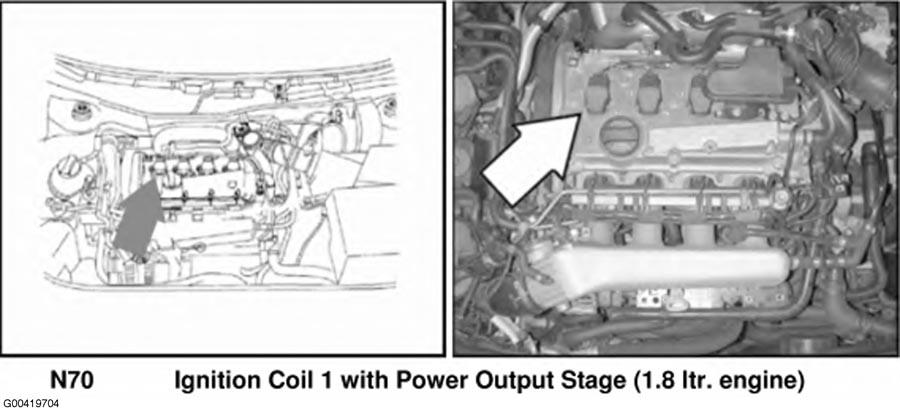 N70 Ignition Coil 1 with Power Output Stage (1.8 ltr. engine)

G00419704