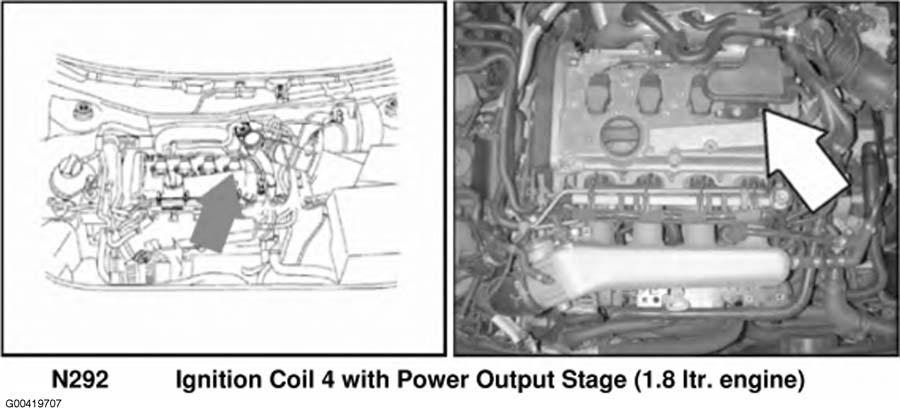 N292 Ignition Coil 4 with Power Output Stage (1.8 ltr. engine)

G00419707