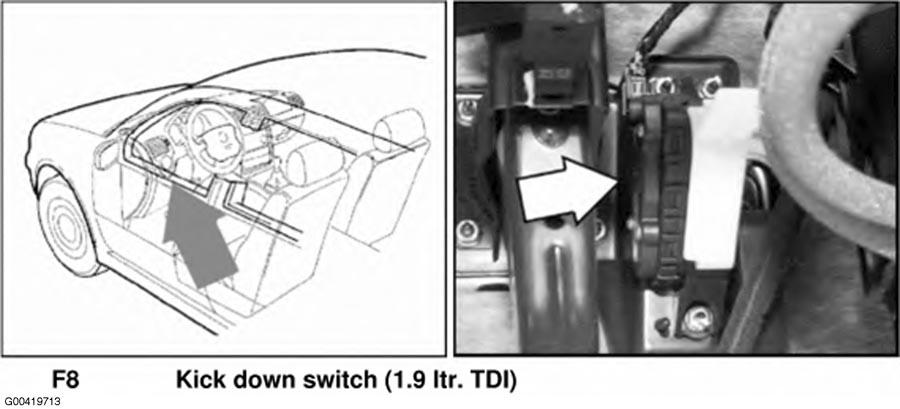 F8 Kick down switch (1.9 ltr. TDI)

G00419713