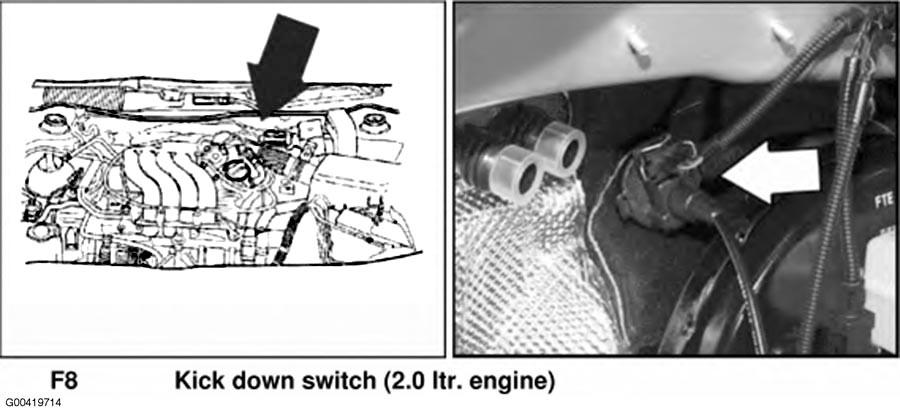 FTE

F8 Kick down switch (2.0 ltr. engine)

G00419714