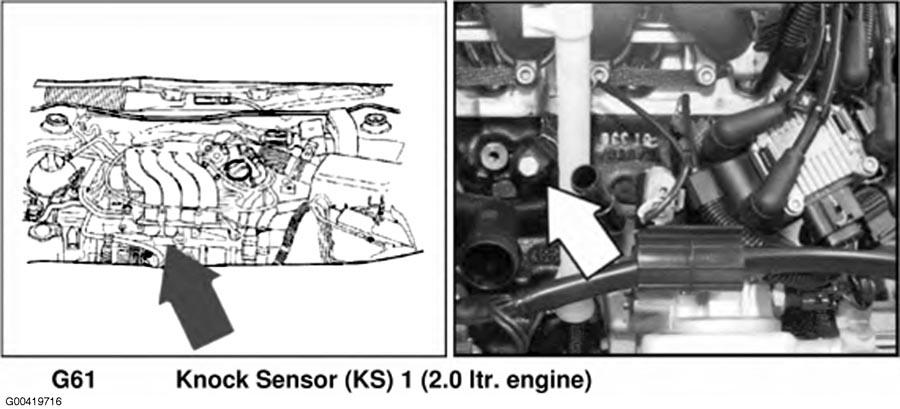 G61 Knock Sensor (KS) 1 (2.0 ltr. engine)

G00419716