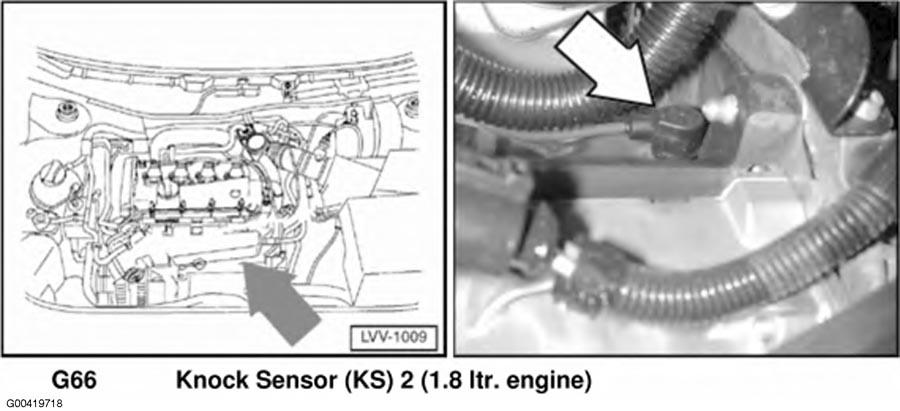 LVV-1009

G66 Knock Sensor (KS) 2 (1.8 ltr. engine)

G00419718