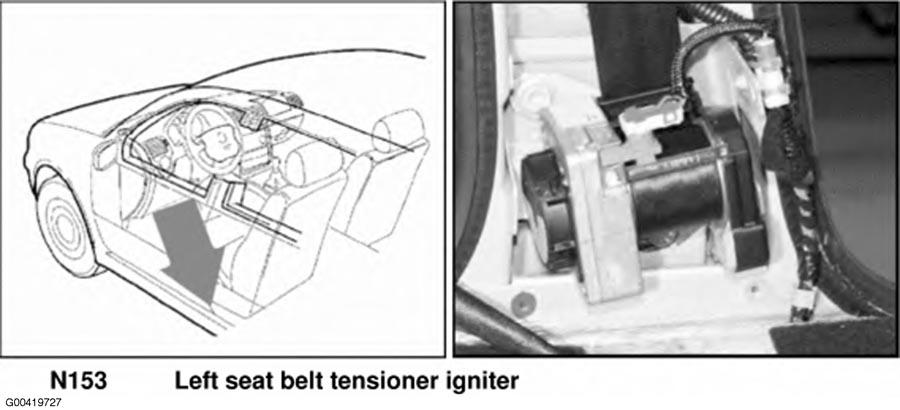 N153 Left seat belt tensioner igniter

G00419727