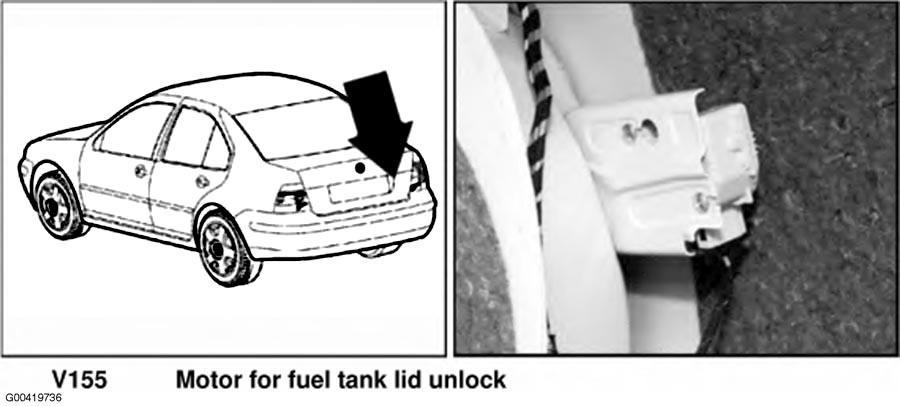 V155 Motor for fuel tank lid unlock

G00419736