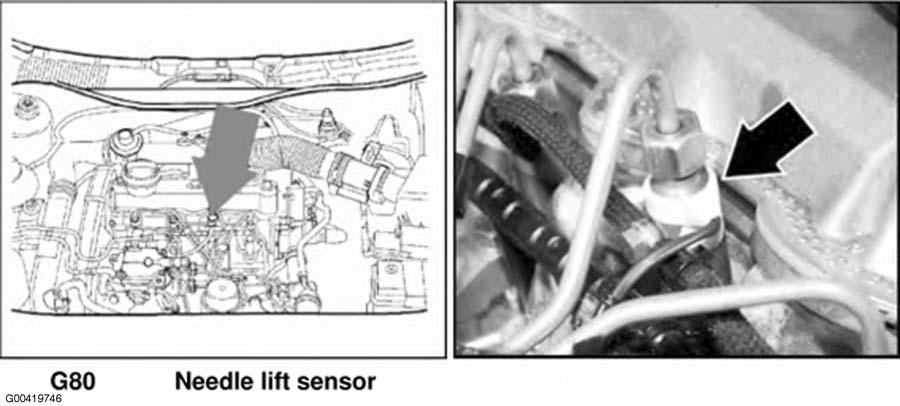 G80 Needle lift sensor

G00419746