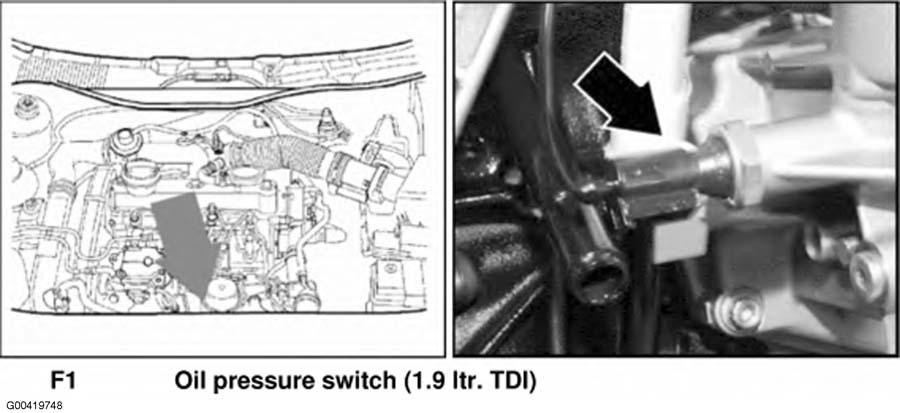 F1 Oil pressure switch (1.9 ltr. TDI)

G00419748