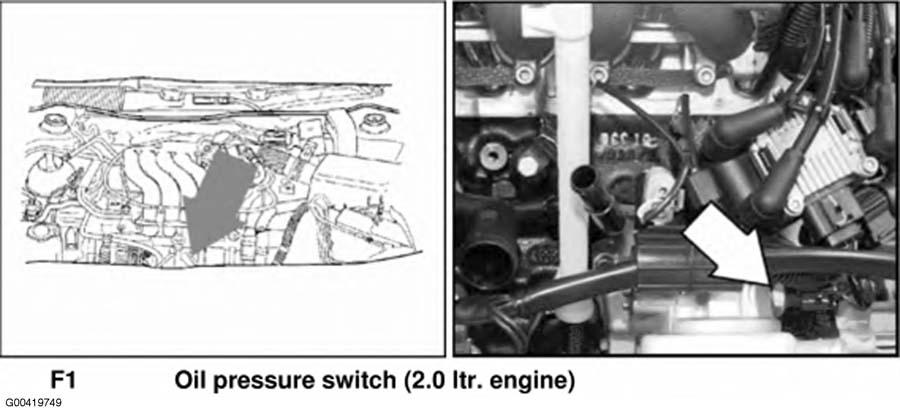 F1 Oil pressure switch (2.0 ltr. engine)

G00419749