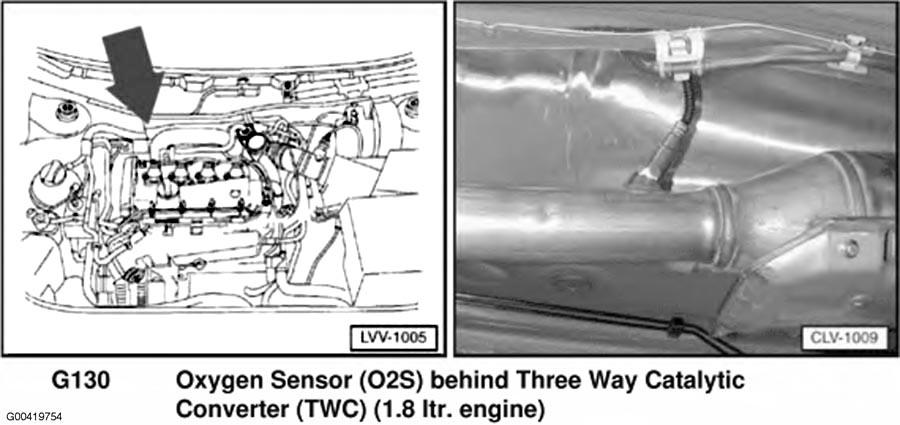 LVV-1005

CLV-1009

G130 Oxygen Sensor (O2S) behind Three Way Catalytic Converter (TWC) (1.8 ltr. engine)

G00419754