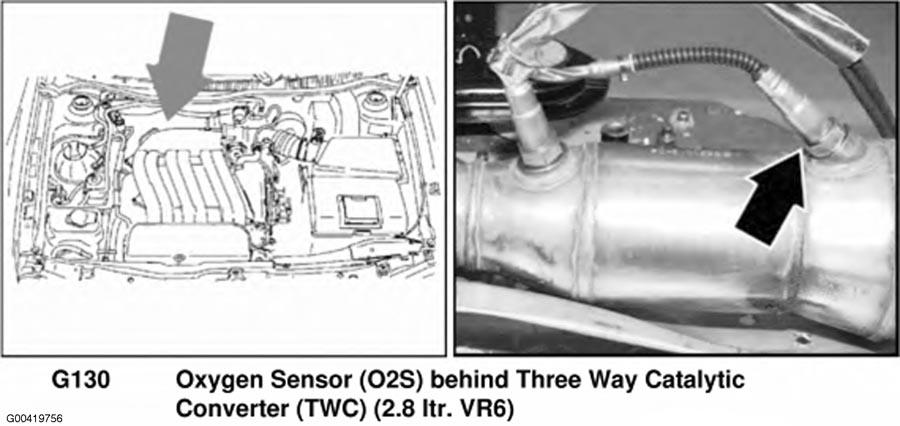 G130 Oxygen Sensor (O2S) behind Three Way Catalytic Converter (TWC) (2.8 ltr. VR6)

G00419756