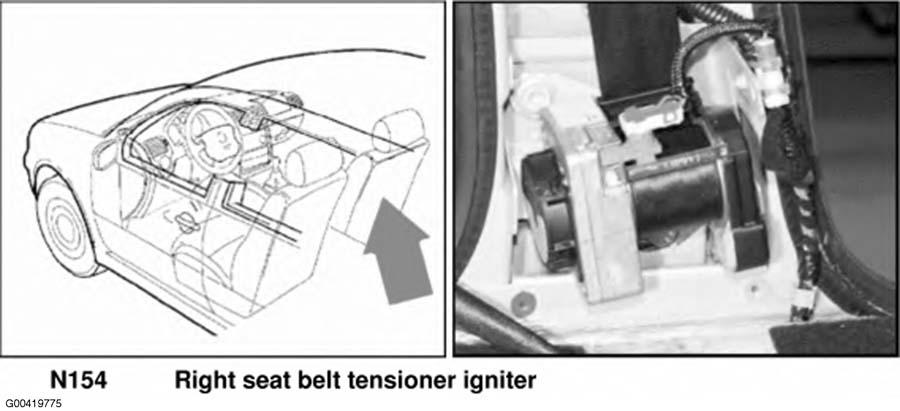 N154 Right seat belt tensioner igniter

G00419775