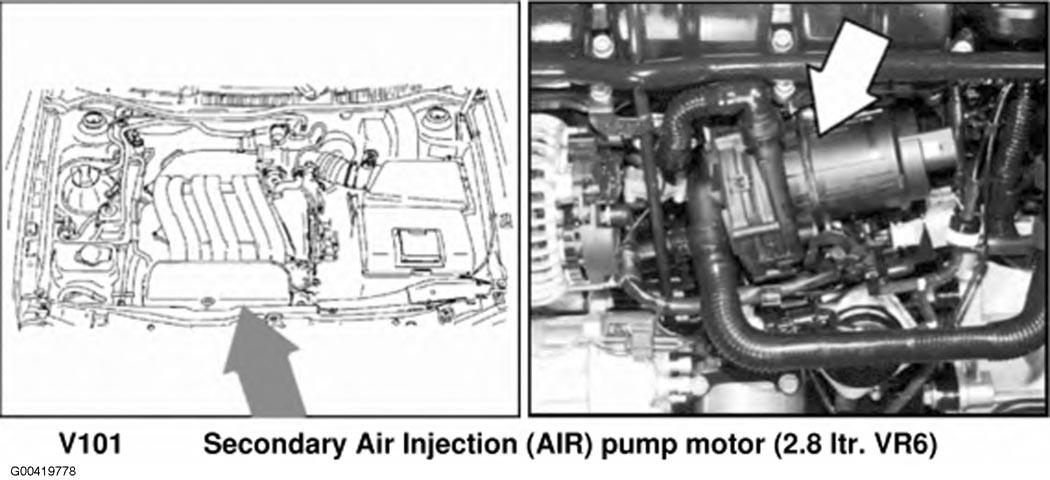 V101 Secondary Air Injection (AIR) pump motor (2.8 ltr. VR6)

G00419778