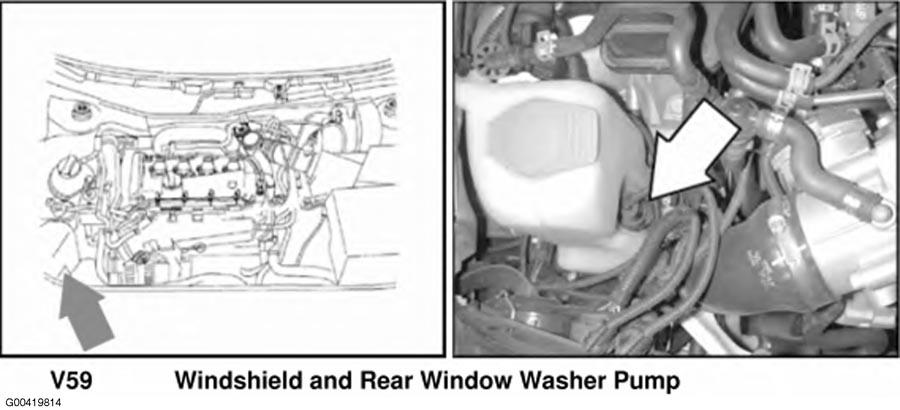 V59 Windshield and Rear Window Washer Pump

G00419814