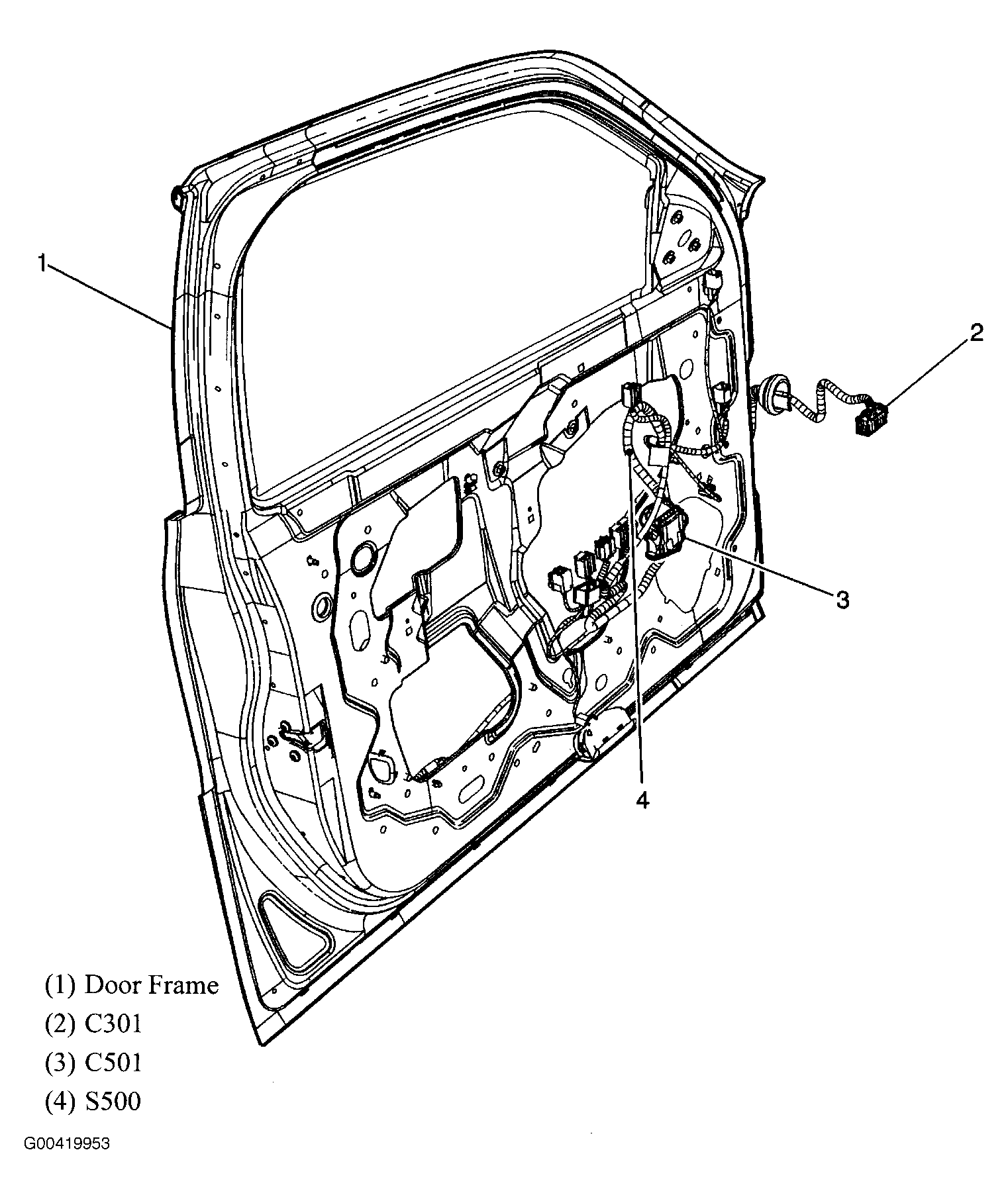 1

2

3

4

(1) Door Frame
(2) C301
(3) C501
(4) S500

G00419953