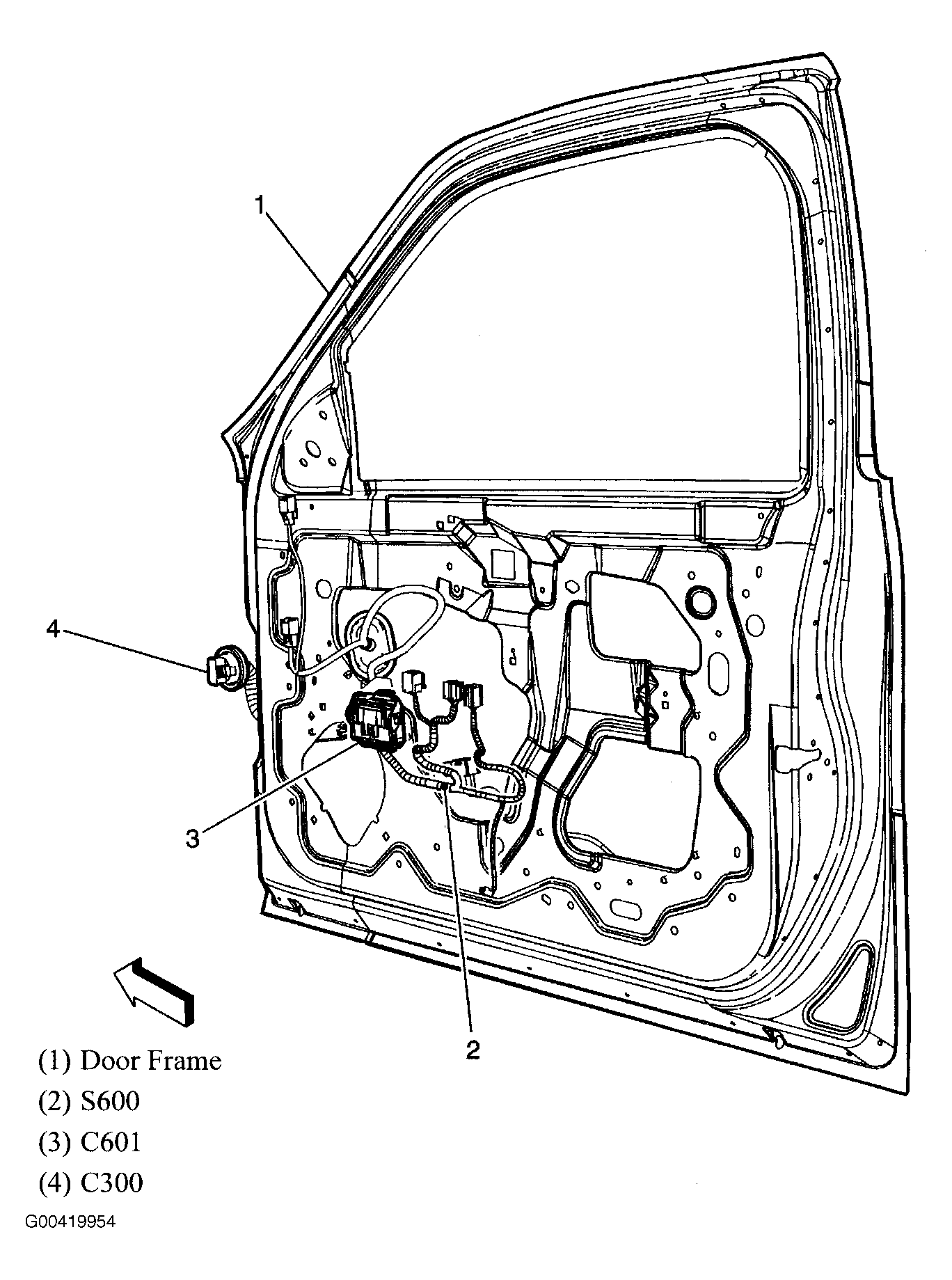 1

4

3

2

(1) Door Frame

(2) S600

(3) C601

(4) C300

G00419954