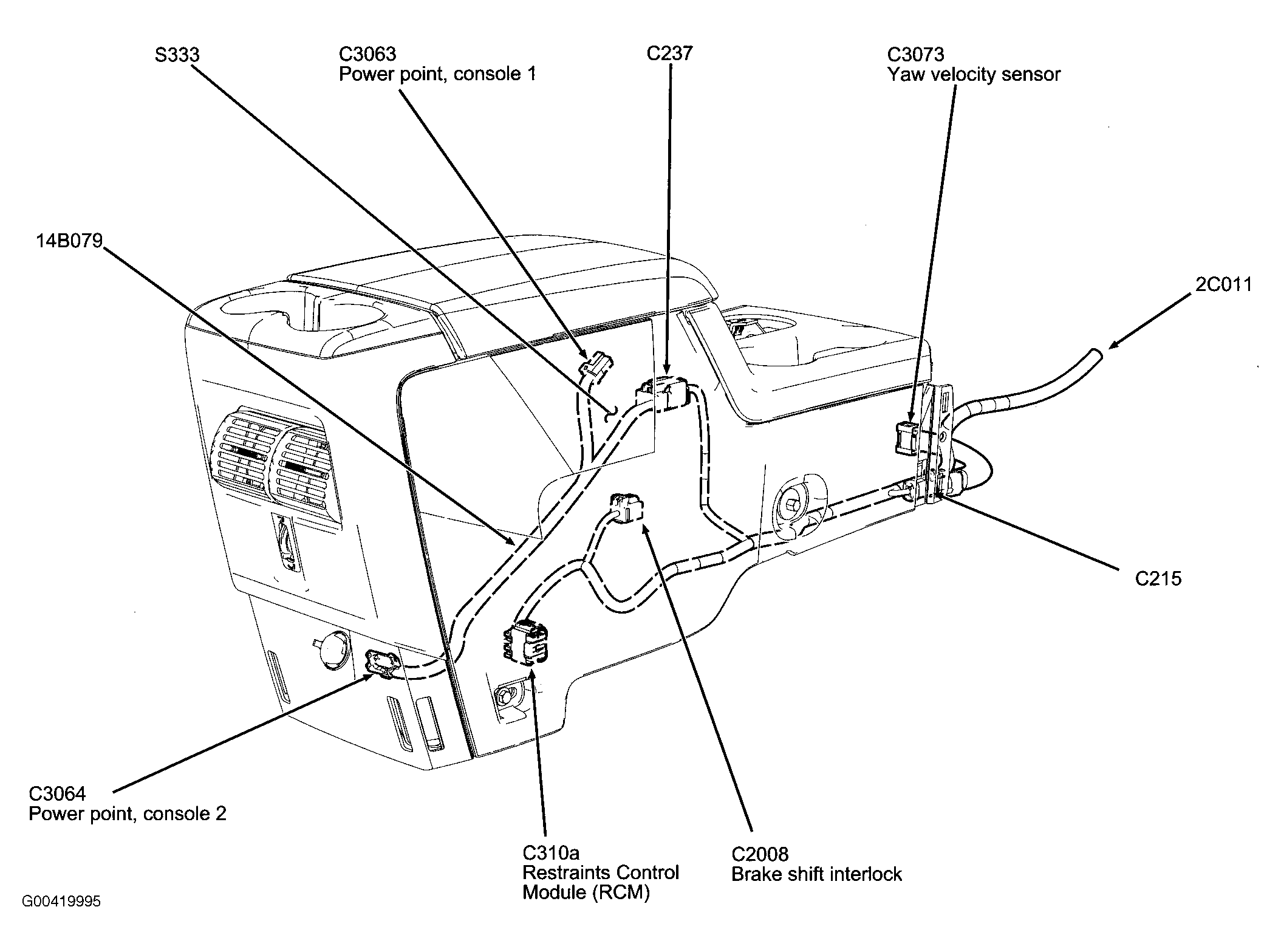 S333

C3063
Power point, console 1

C237

C3073
Yaw velocity sensor

14B079

2C011

C215

C3064
Power point, console 2

C310a
Restraints Control Module (RCM)

C2008
Brake shift interlock

G00419995