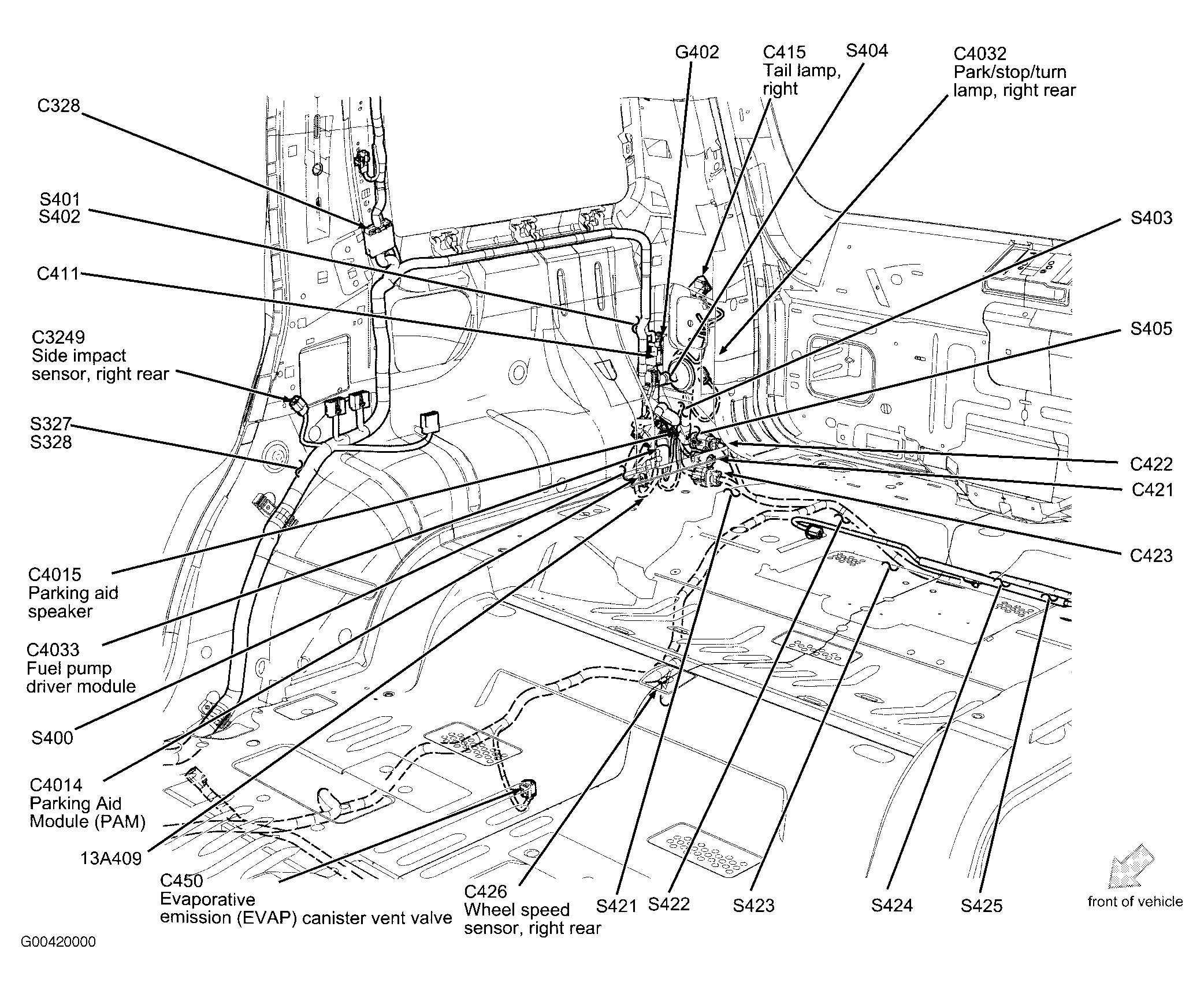 G402

C415
Tail lamp,
right

S404

C4032
Park/stop/turn
lamp, right rear

C328

S401
S402

C411

C3249
Side impact
sensor, right rear

S327
S328

S403

S405

C422

C421

C423

C4015
Parking aid
speaker

C4033
Fuel pump
driver module

S400

C4014
Parking Aid
Module (PAM)

13A409

C450
Evaporative
emission (EVAP) canister vent valve

C426
Wheel speed
sensor, right rear

S421

S422

S423

S424

S425

front of vehicle

G00420000