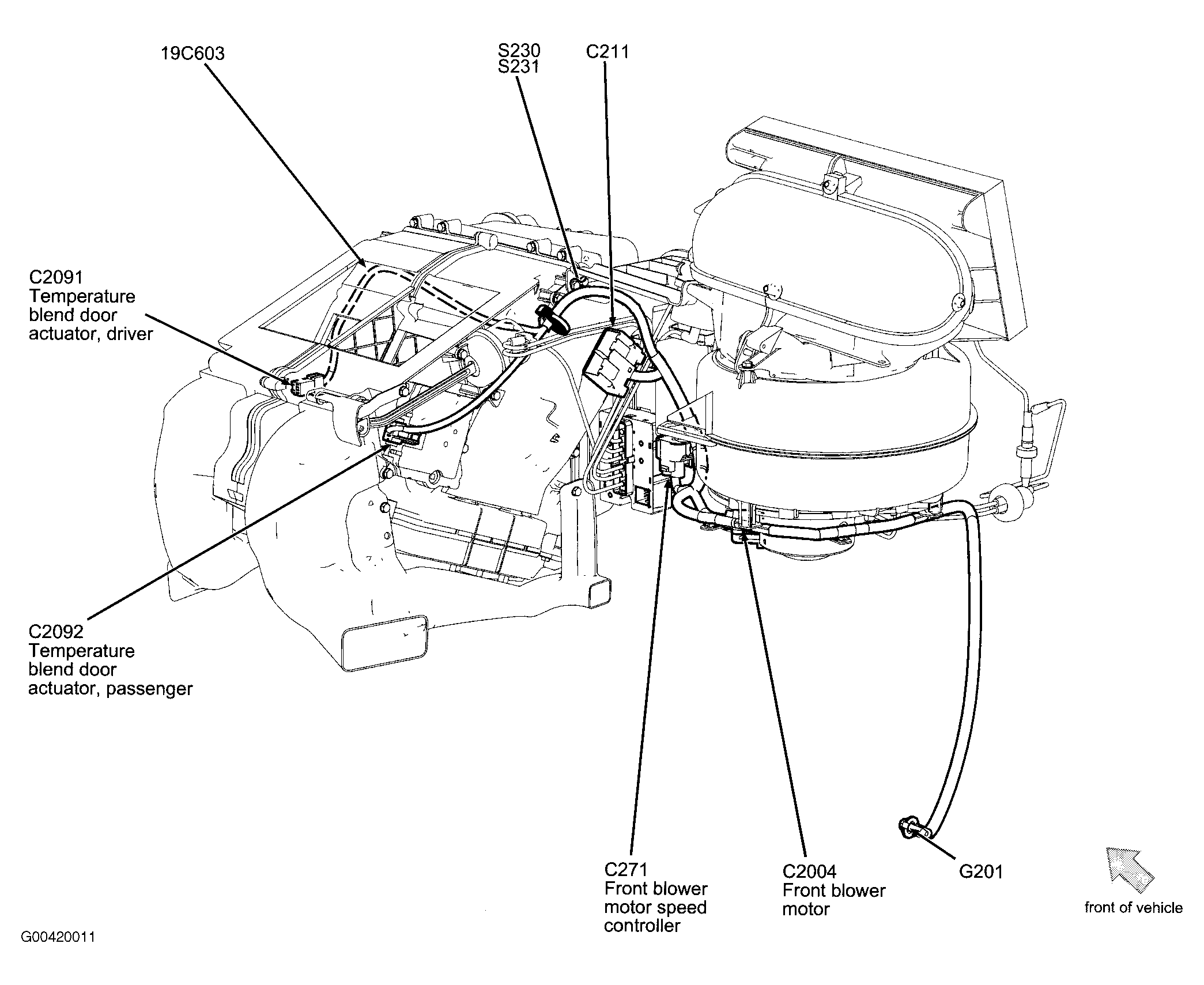 19C603

S230
S231

C211

C2091
Temperature
blend door
actuator, driver

C2092
Temperature
blend door
actuator, passenger

C271
Front blower
motor speed
controller

C2004
Front blower
motor

G201

front of vehicle

G00420011