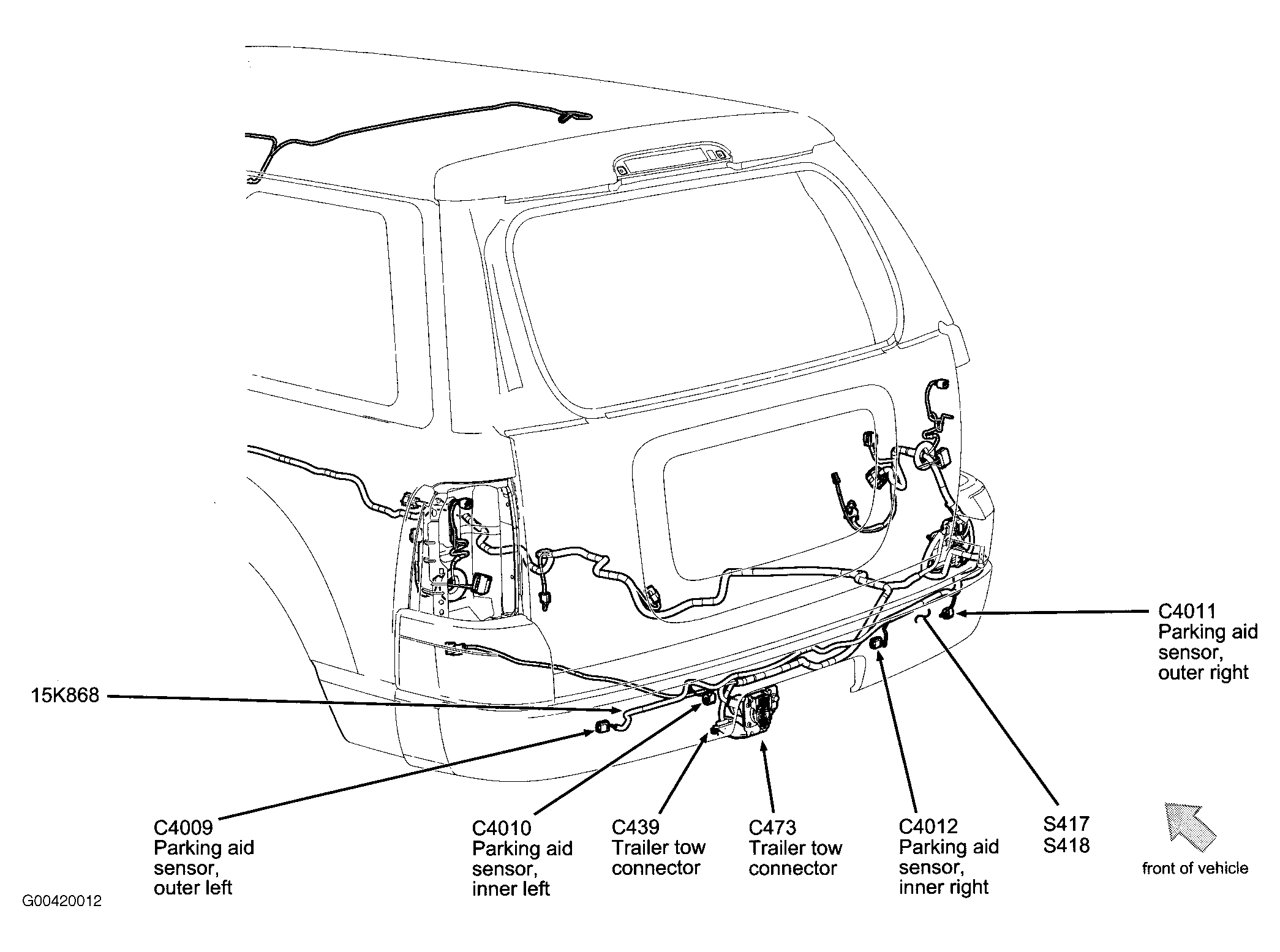 C4011
Parking aid sensor, outer right

15K868

C4009
Parking aid sensor, outer left

C4010
Parking aid sensor, inner left

C439
Trailer tow connector

C473
Trailer tow connector

C4012
Parking aid sensor, inner right

S417
S418

front of vehicle

G00420012