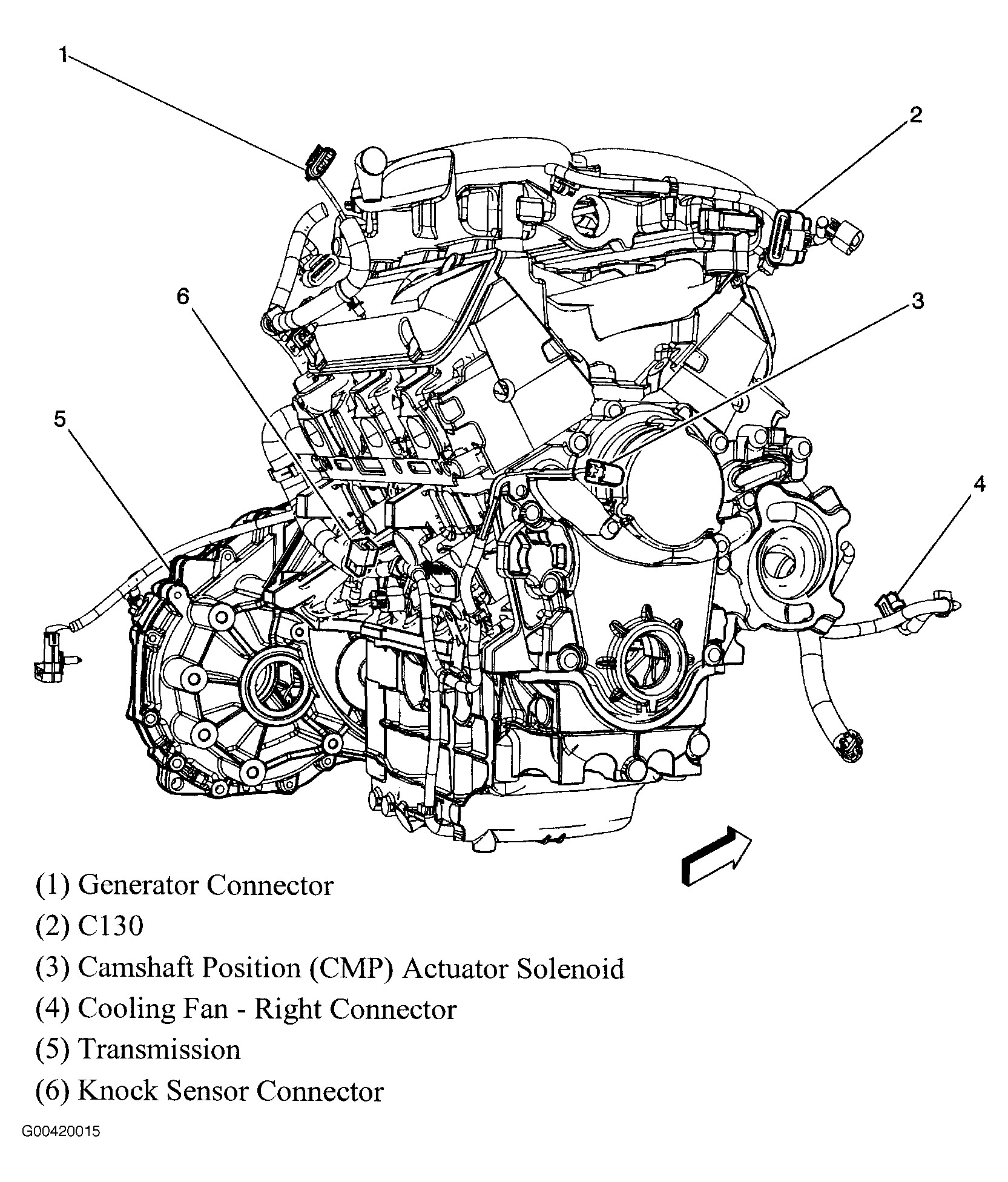 1
2
6
3
5
4

(1) Generator Connector
(2) C130
(3) Camshaft Position (CMP) Actuator Solenoid
(4) Cooling Fan - Right Connector
(5) Transmission
(6) Knock Sensor Connector

G00420015