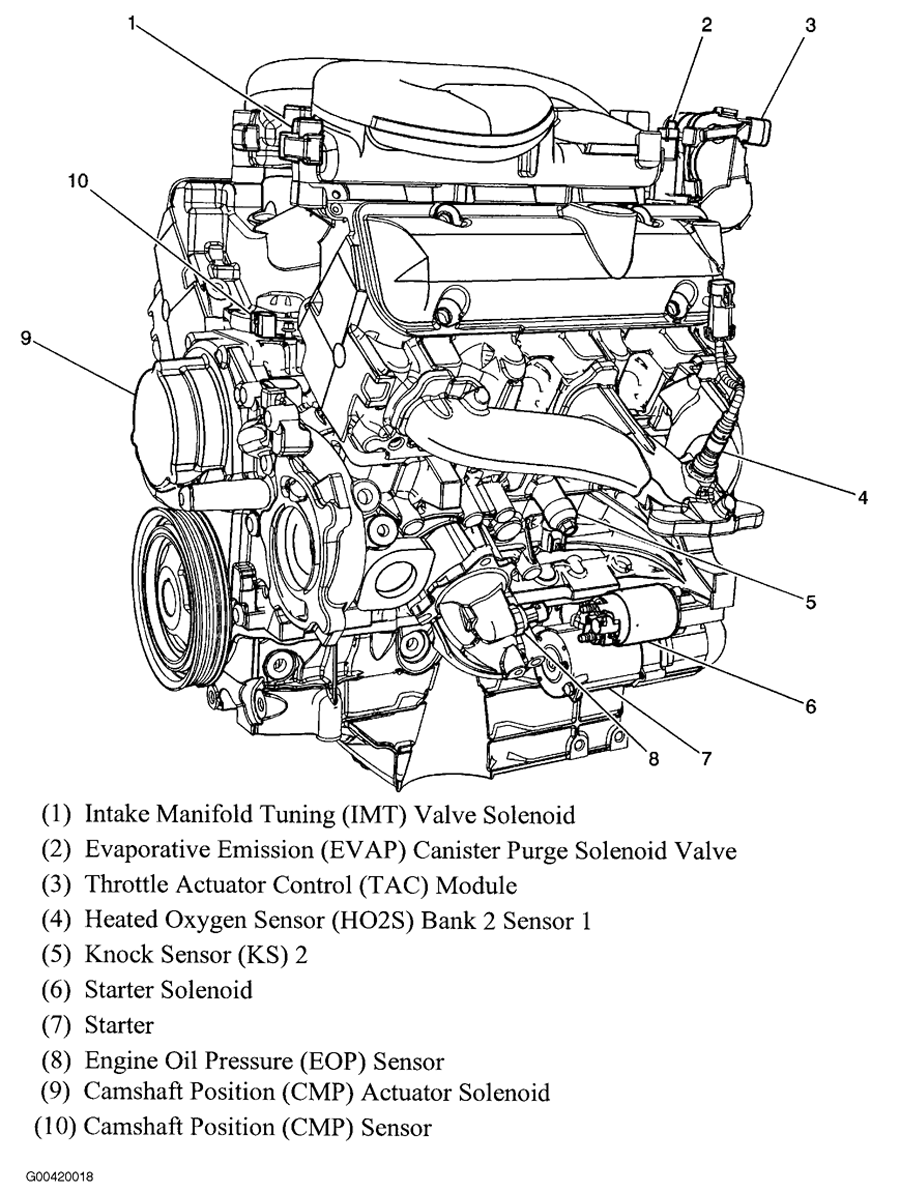 1
2
3
10
9
4
5
6
8
7

(1) Intake Manifold Tuning (IMT) Valve Solenoid
(2) Evaporative Emission (EVAP) Canister Purge Solenoid Valve
(3) Throttle Actuator Control (TAC) Module
(4) Heated Oxygen Sensor (HO2S) Bank 2 Sensor 1
(5) Knock Sensor (KS) 2
(6) Starter Solenoid
(7) Starter
(8) Engine Oil Pressure (EOP) Sensor
(9) Camshaft Position (CMP) Actuator Solenoid
(10) Camshaft Position (CMP) Sensor

G00420018