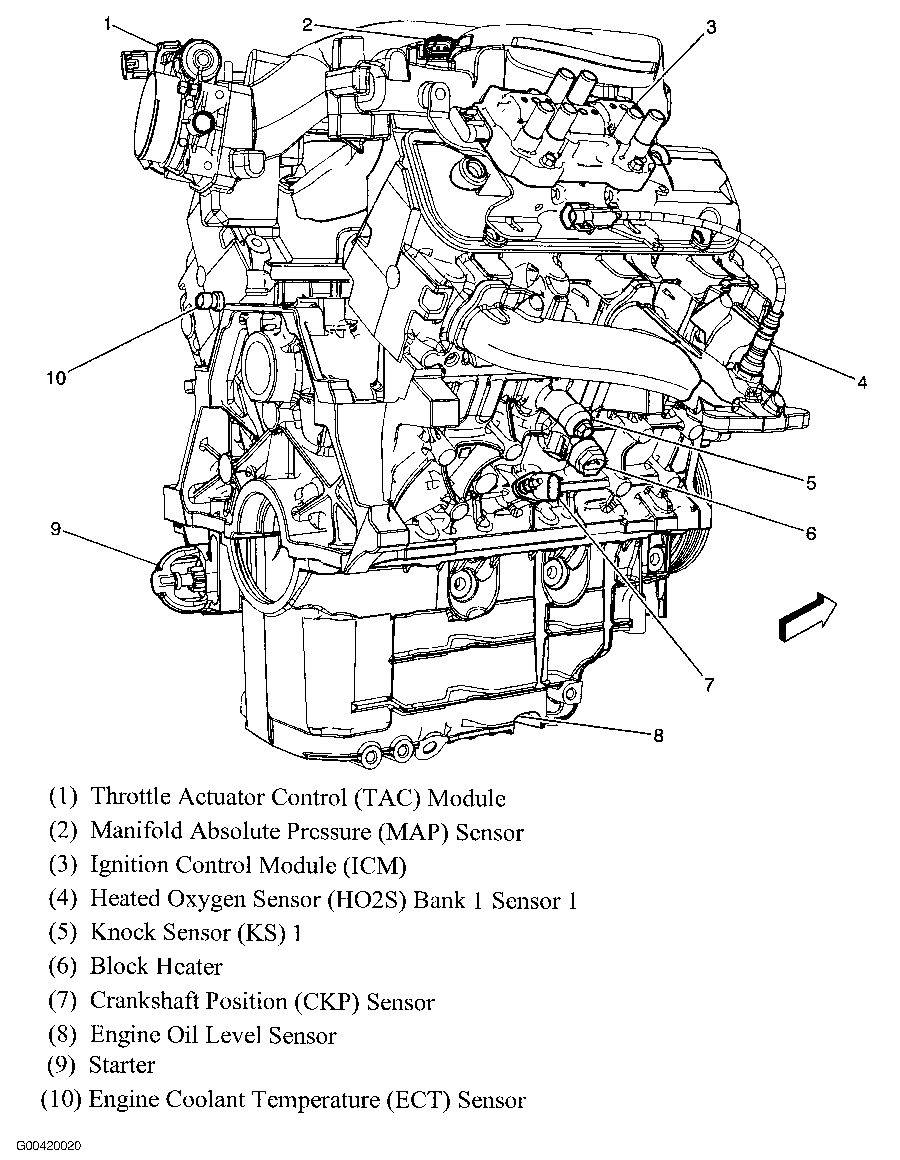 1
2
3
10
4
5
6
9
7
8

(1) Throttle Actuator Control (TAC) Module
(2) Manifold Absolute Pressure (MAP) Sensor
(3) Ignition Control Module (ICM)
(4) Heated Oxygen Sensor (HO2S) Bank 1 Sensor 1
(5) Knock Sensor (KS) 1
(6) Block Heater
(7) Crankshaft Position (CKP) Sensor
(8) Engine Oil Level Sensor
(9) Starter
(10) Engine Coolant Temperature (ECT) Sensor

G00420020