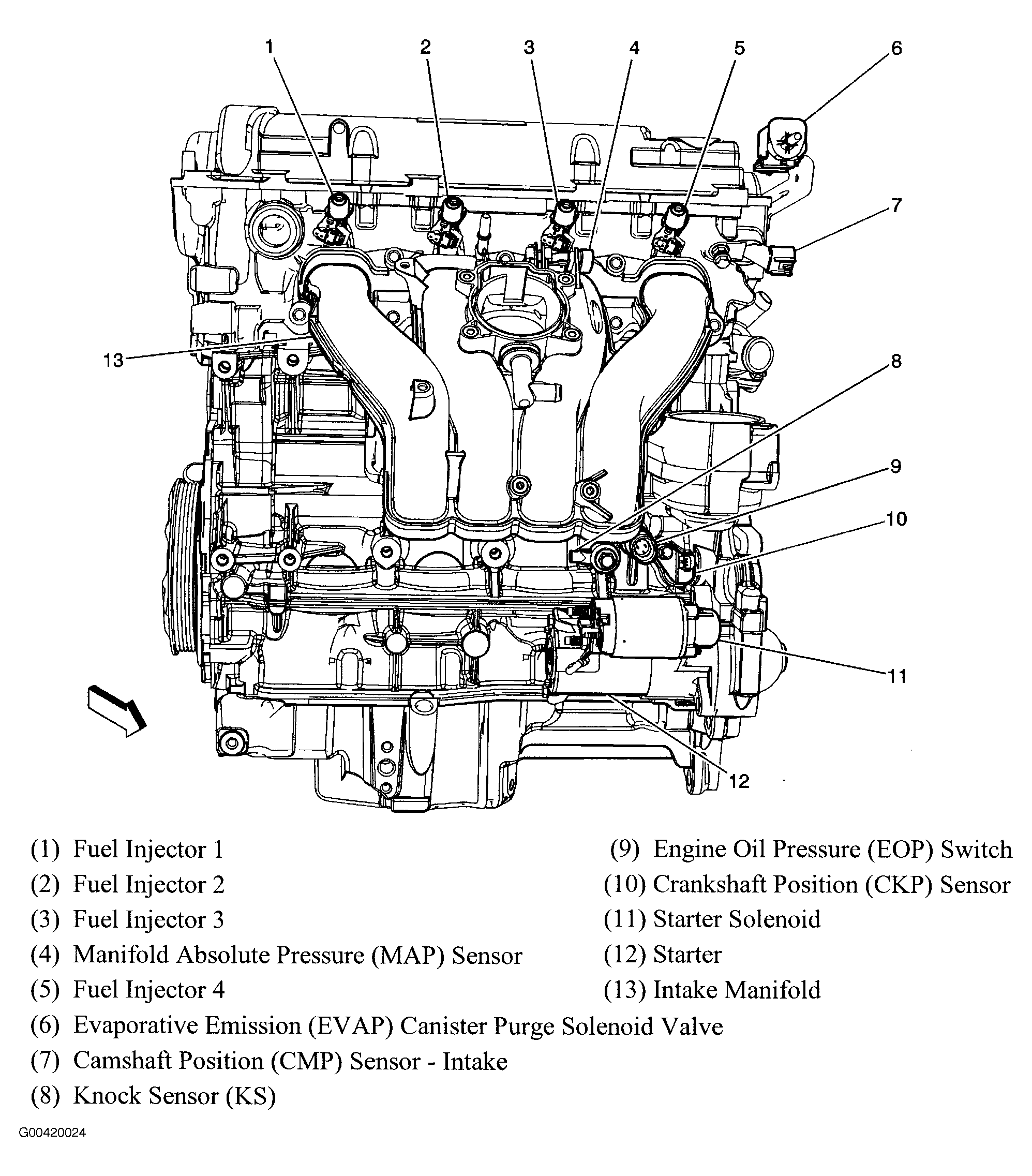 1
2
3
4
5
6
7
13
8
9
10
11
12

(1) Fuel Injector 1
(2) Fuel Injector 2
(3) Fuel Injector 3
(4) Manifold Absolute Pressure (MAP) Sensor
(5) Fuel Injector 4
(6) Evaporative Emission (EVAP) Canister Purge Solenoid Valve
(7) Camshaft Position (CMP) Sensor - Intake
(8) Knock Sensor (KS)

(9) Engine Oil Pressure (EOP) Switch
(10) Crankshaft Position (CKP) Sensor
(11) Starter Solenoid
(12) Starter
(13) Intake Manifold

G00420024