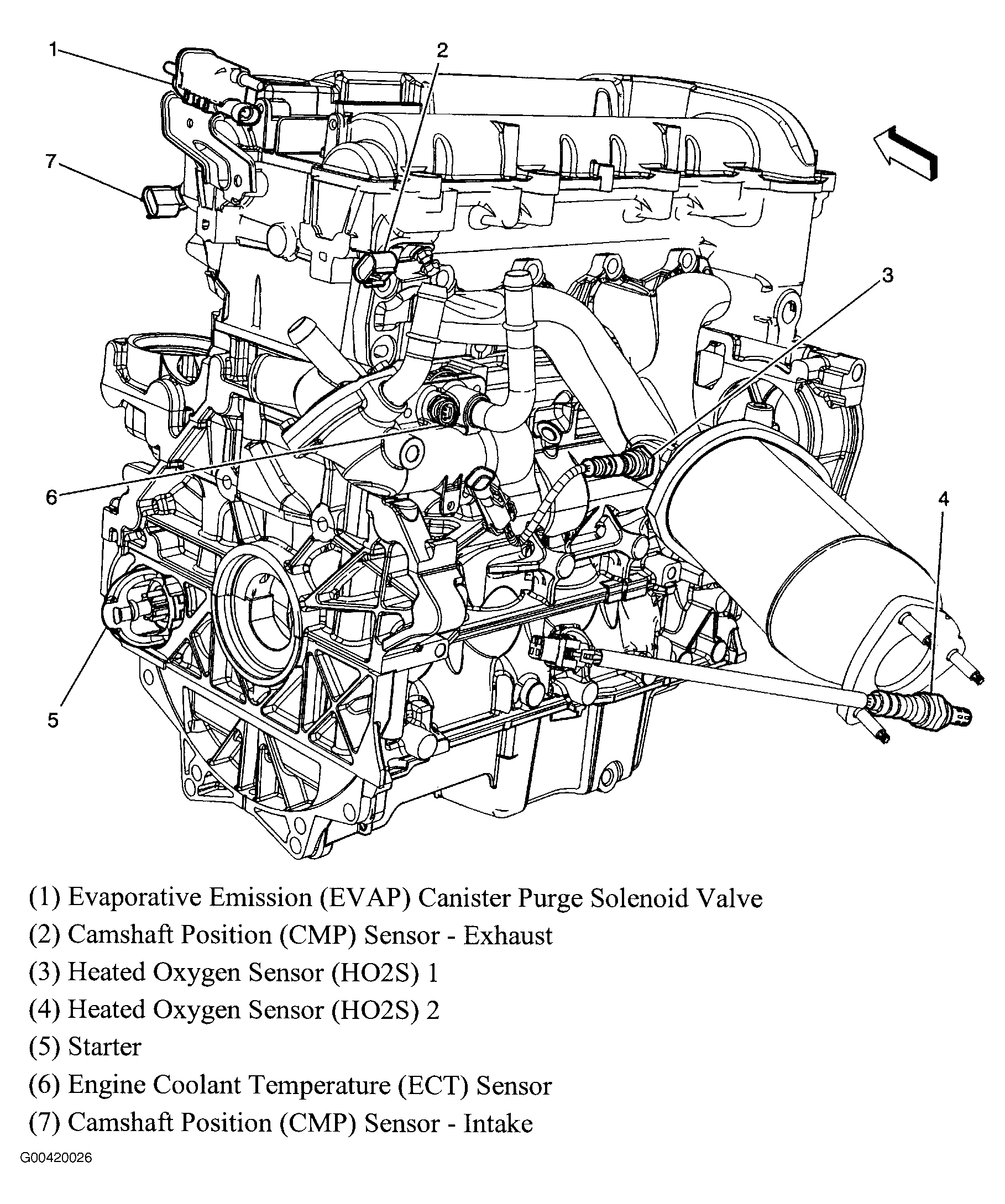 1
2
7
3
6
4
5

(1) Evaporative Emission (EVAP) Canister Purge Solenoid Valve
(2) Camshaft Position (CMP) Sensor - Exhaust
(3) Heated Oxygen Sensor (HO2S) 1
(4) Heated Oxygen Sensor (HO2S) 2
(5) Starter
(6) Engine Coolant Temperature (ECT) Sensor
(7) Camshaft Position (CMP) Sensor - Intake

G00420026