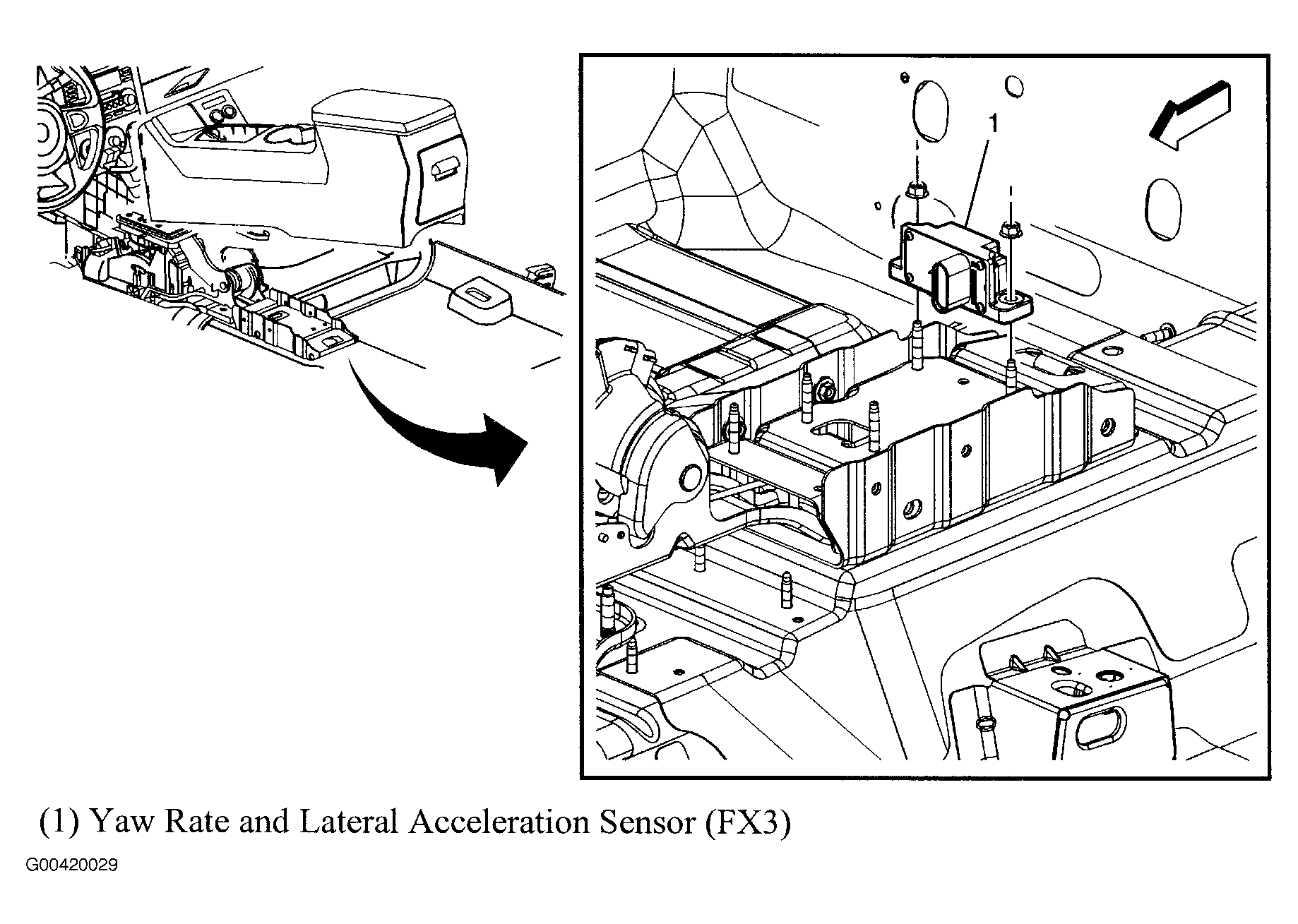 1

(1) Yaw Rate and Lateral Acceleration Sensor (FX3)

G00420029