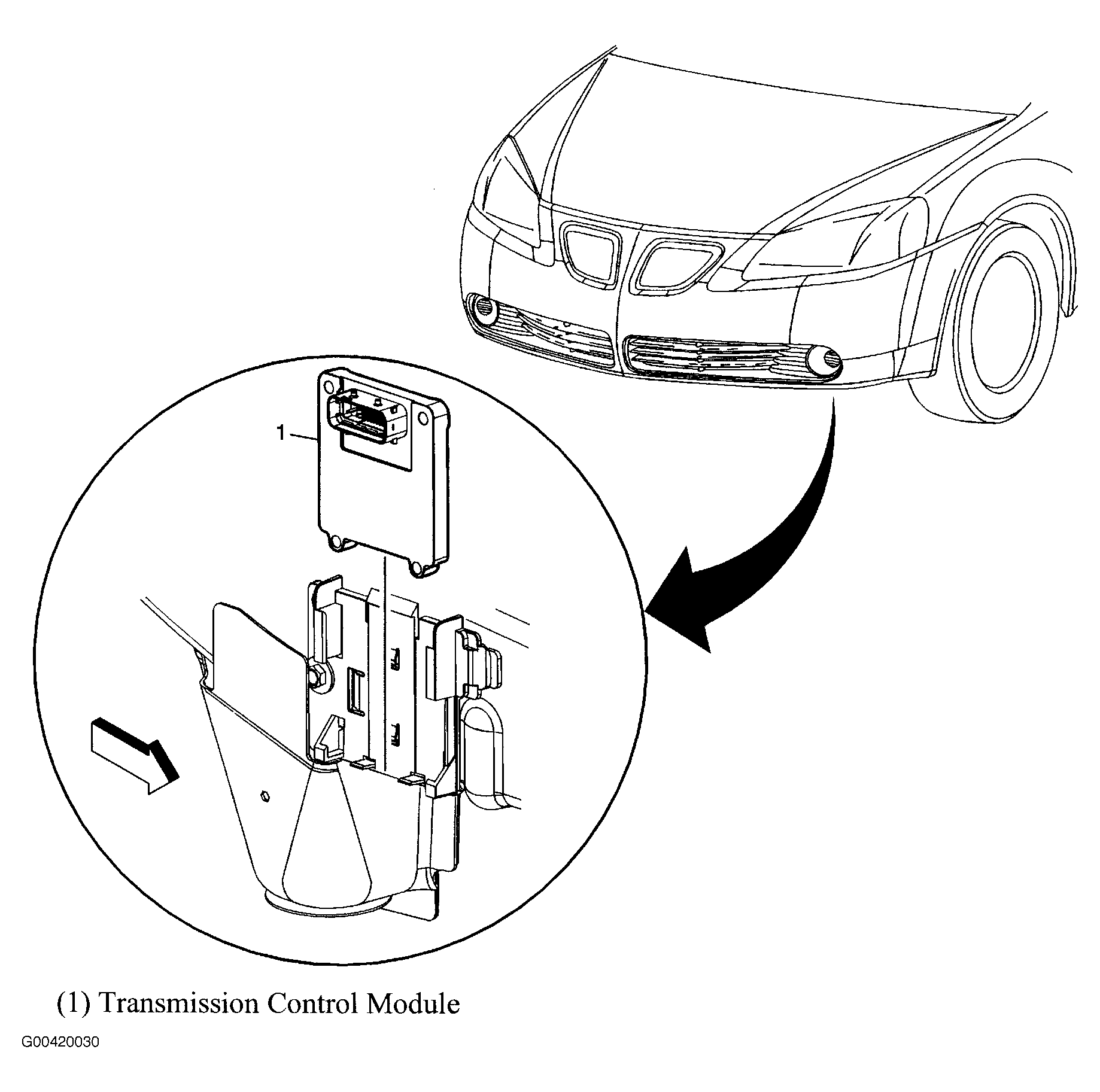 1

(1) Transmission Control Module

G00420030