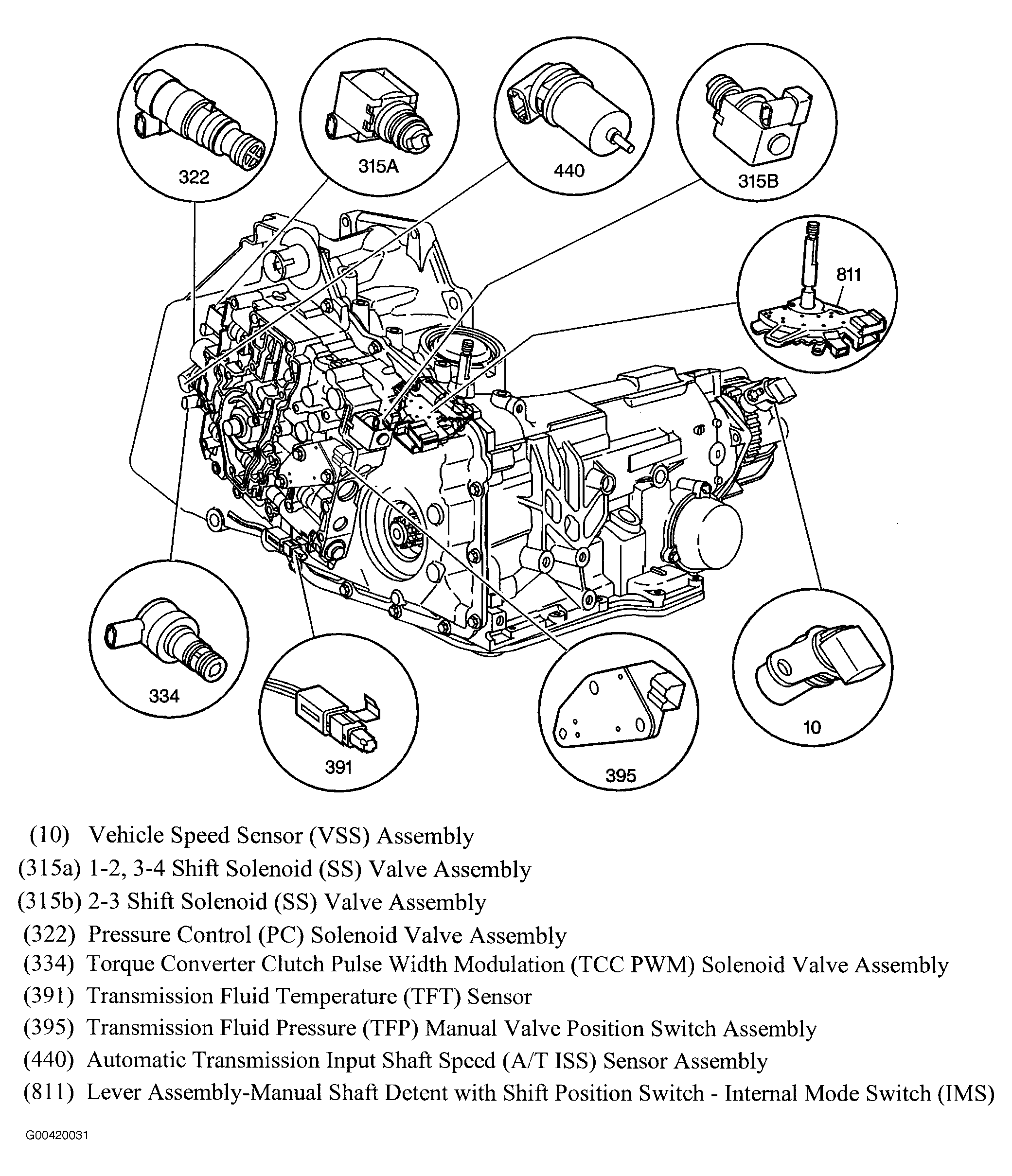 322

315A

440

315B

811

334

391

395

10

(10) Vehicle Speed Sensor (VSS) Assembly
(315a) 1-2, 3-4 Shift Solenoid (SS) Valve Assembly
(315b) 2-3 Shift Solenoid (SS) Valve Assembly
(322) Pressure Control (PC) Solenoid Valve Assembly
(334) Torque Converter Clutch Pulse Width Modulation (TCC PWM) Solenoid Valve Assembly
(391) Transmission Fluid Temperature (TFT) Sensor
(395) Transmission Fluid Pressure (TFP) Manual Valve Position Switch Assembly
(440) Automatic Transmission Input Shaft Speed (A/T ISS) Sensor Assembly
(811) Lever Assembly-Manual Shaft Detent with Shift Position Switch - Internal Mode Switch (IMS)

G00420031