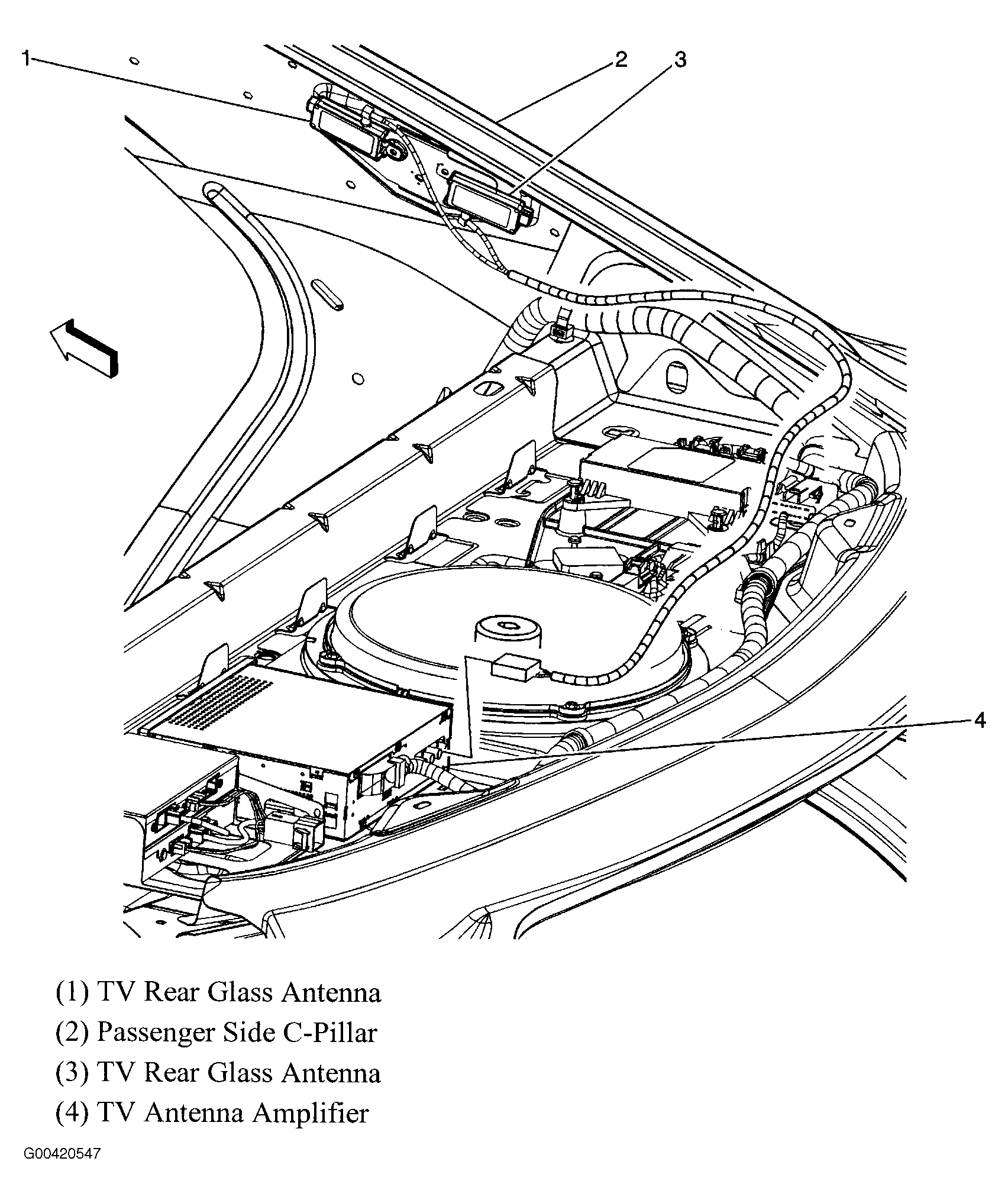 1
2
3
4

(1) TV Rear Glass Antenna
(2) Passenger Side C-Pillar
(3) TV Rear Glass Antenna
(4) TV Antenna Amplifier

G00420547