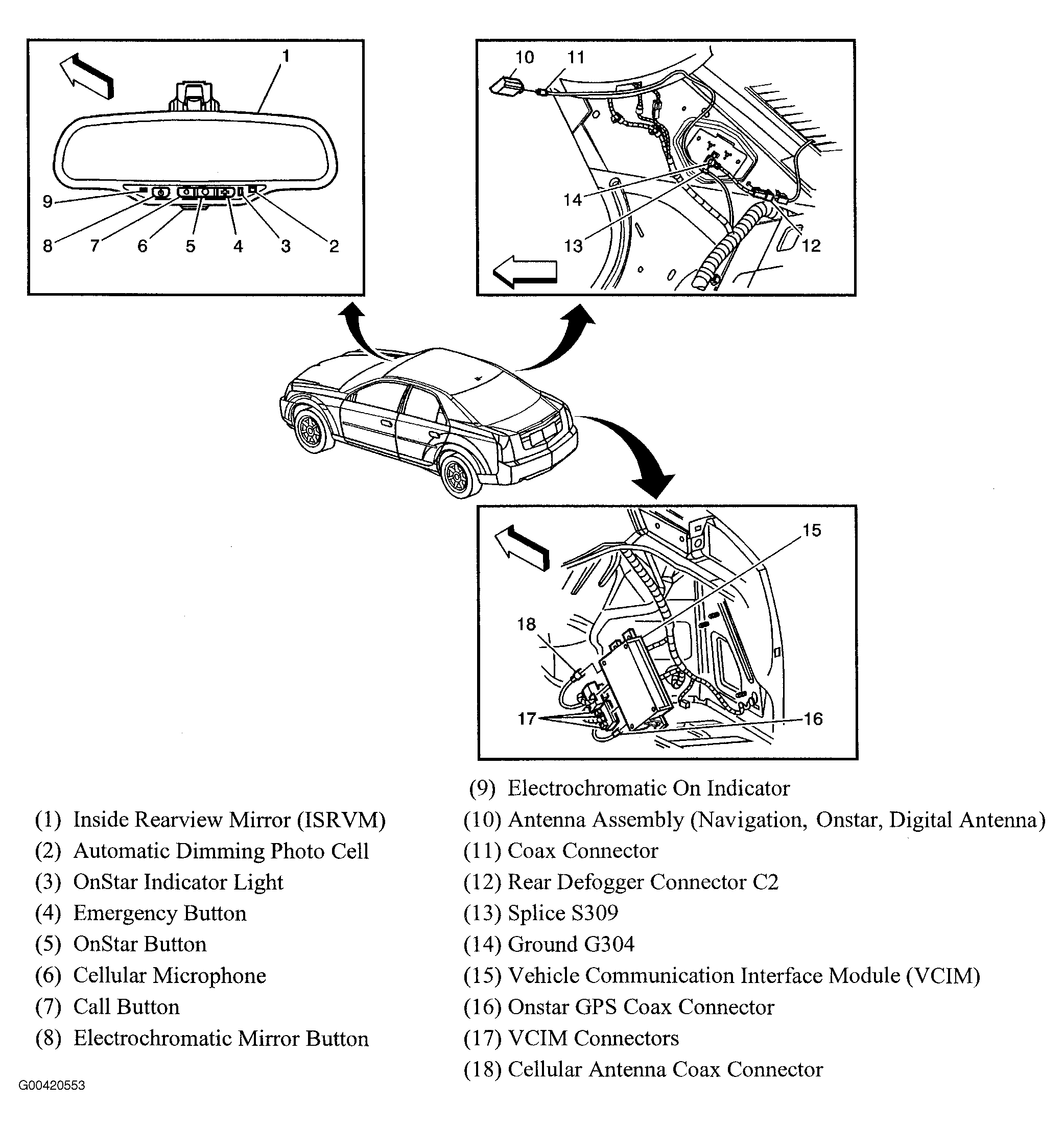 1
9
8 7 6 5 4 3 2

10 11
14
13
12

15
18
17
16

(1) Inside Rearview Mirror (ISRVM)
(2) Automatic Dimming Photo Cell
(3) OnStar Indicator Light
(4) Emergency Button
(5) OnStar Button
(6) Cellular Microphone
(7) Call Button
(8) Electrochromatic Mirror Button
(9) Electrochromatic On Indicator
(10) Antenna Assembly (Navigation, Onstar, Digital Antenna)
(11) Coax Connector
(12) Rear Defogger Connector C2
(13) Splice S309
(14) Ground G304
(15) Vehicle Communication Interface Module (VCIM)
(16) Onstar GPS Coax Connector
(17) VCIM Connectors
(18) Cellular Antenna Coax Connector

G00420553