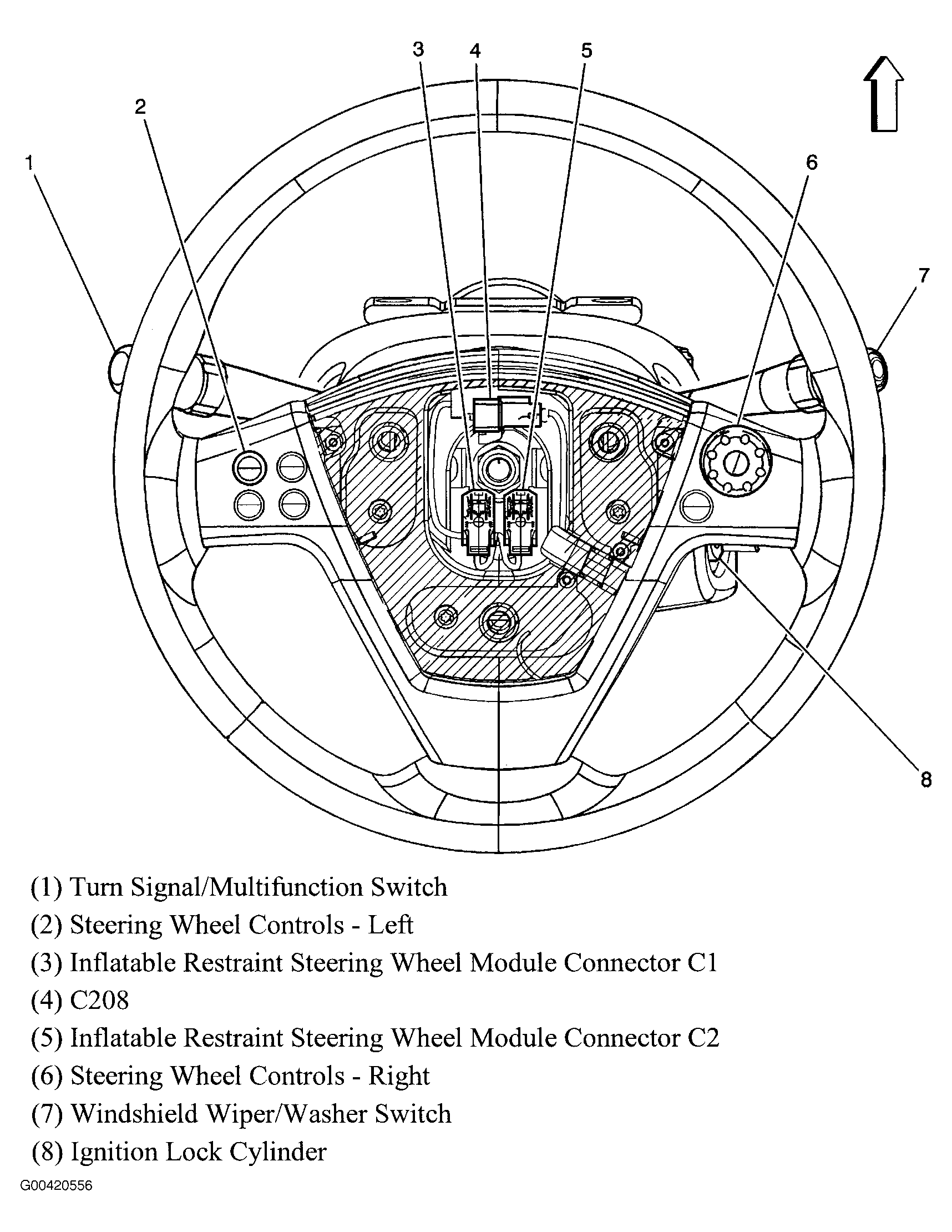 3 4 5

2

1

6

7

8

(1) Turn Signal/Multifunction Switch
(2) Steering Wheel Controls - Left
(3) Inflatable Restraint Steering Wheel Module Connector C1
(4) C208
(5) Inflatable Restraint Steering Wheel Module Connector C2
(6) Steering Wheel Controls - Right
(7) Windshield Wiper/Washer Switch
(8) Ignition Lock Cylinder

G00420556