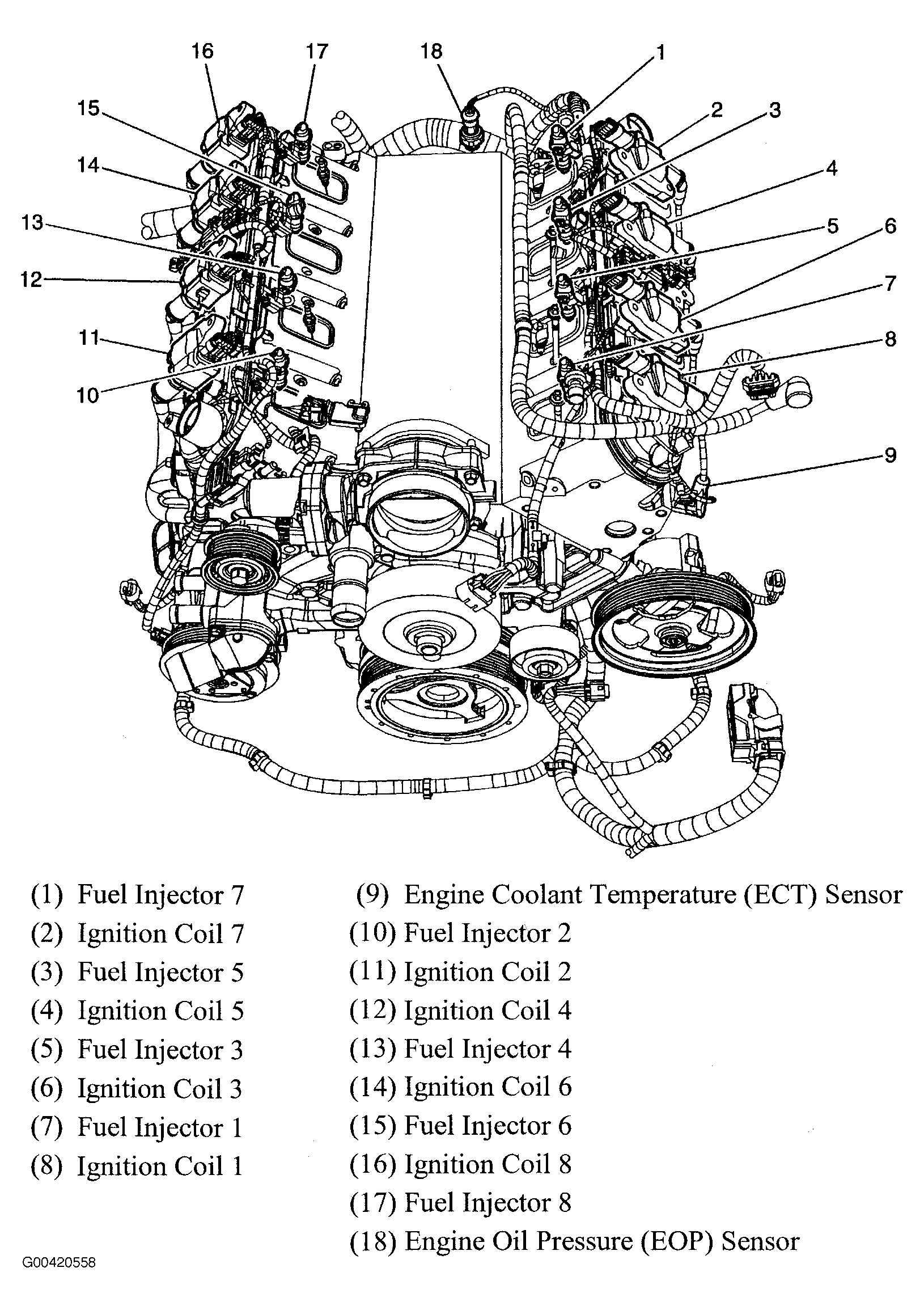 16
17
18
1
15
2
3
14
4
13
5
6
12
7
11
8
10
9

(1) Fuel Injector 7
(2) Ignition Coil 7
(3) Fuel Injector 5
(4) Ignition Coil 5
(5) Fuel Injector 3
(6) Ignition Coil 3
(7) Fuel Injector 1
(8) Ignition Coil 1

(9) Engine Coolant Temperature (ECT) Sensor
(10) Fuel Injector 2
(11) Ignition Coil 2
(12) Ignition Coil 4
(13) Fuel Injector 4
(14) Ignition Coil 6
(15) Fuel Injector 6
(16) Ignition Coil 8
(17) Fuel Injector 8
(18) Engine Oil Pressure (EOP) Sensor

G00420558