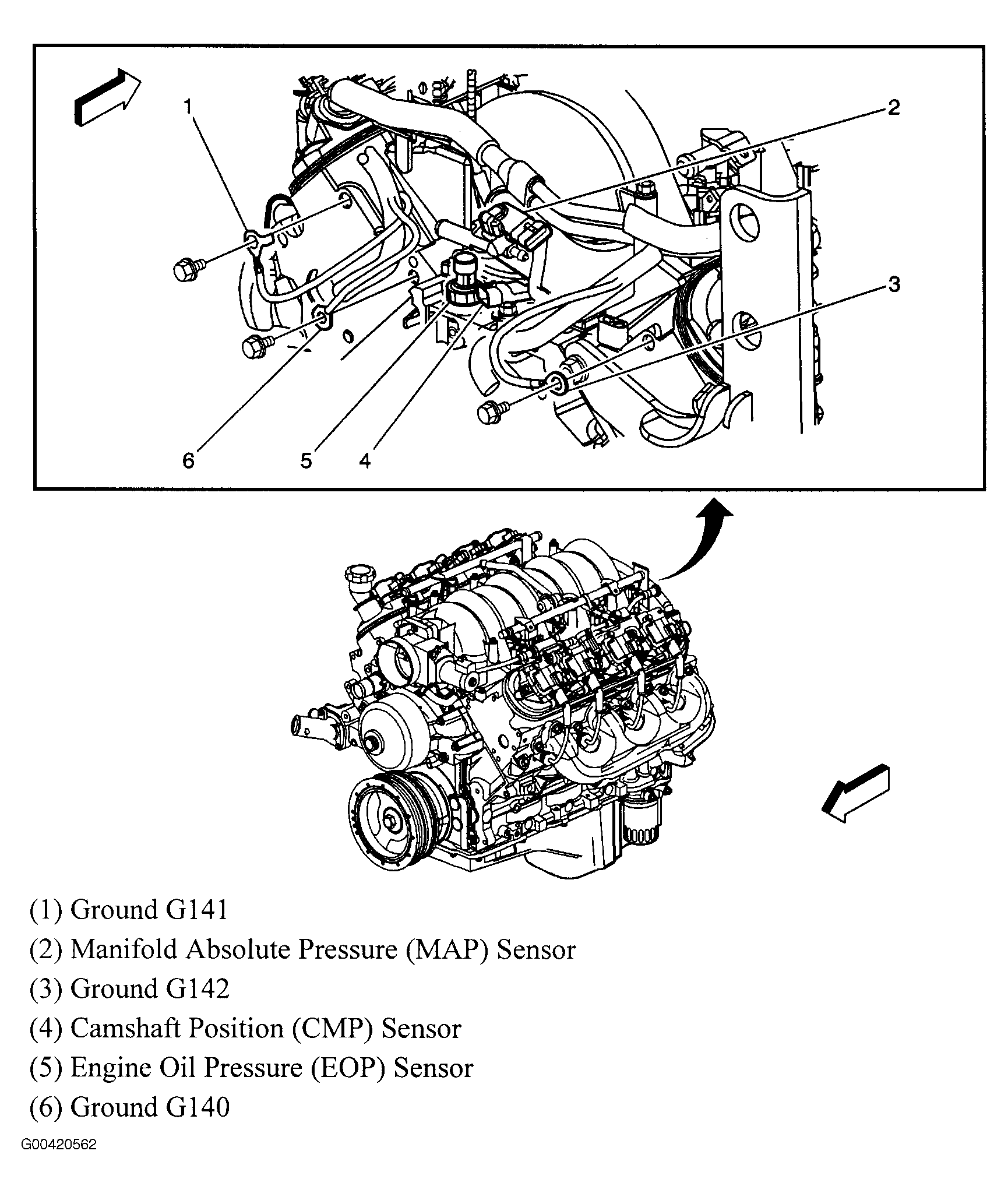 1

2

3

6

5

4

(1) Ground G141
(2) Manifold Absolute Pressure (MAP) Sensor
(3) Ground G142
(4) Camshaft Position (CMP) Sensor
(5) Engine Oil Pressure (EOP) Sensor
(6) Ground G140

G00420562