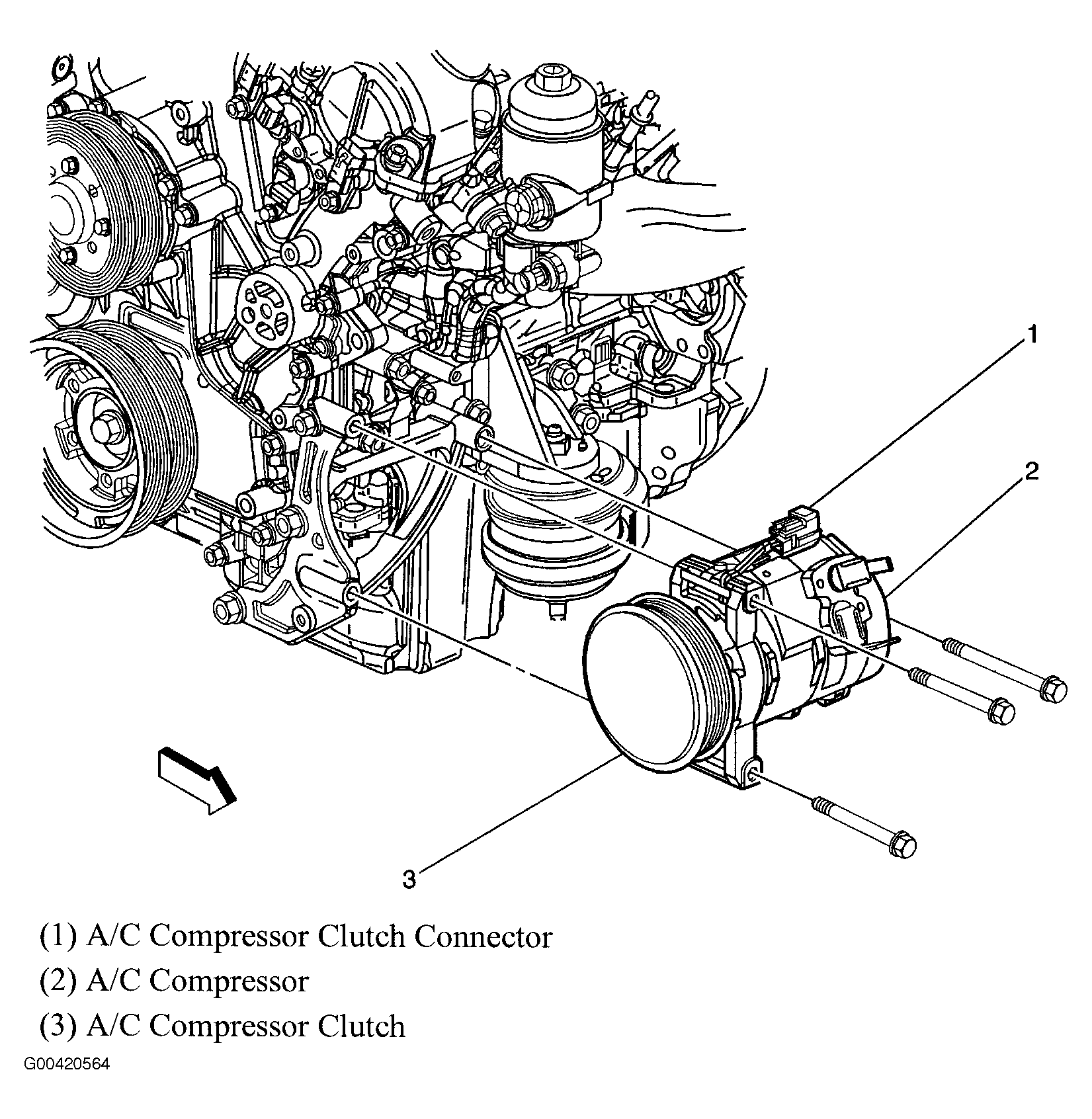 1

2

3

(1) A/C Compressor Clutch Connector

(2) A/C Compressor

(3) A/C Compressor Clutch

G00420564