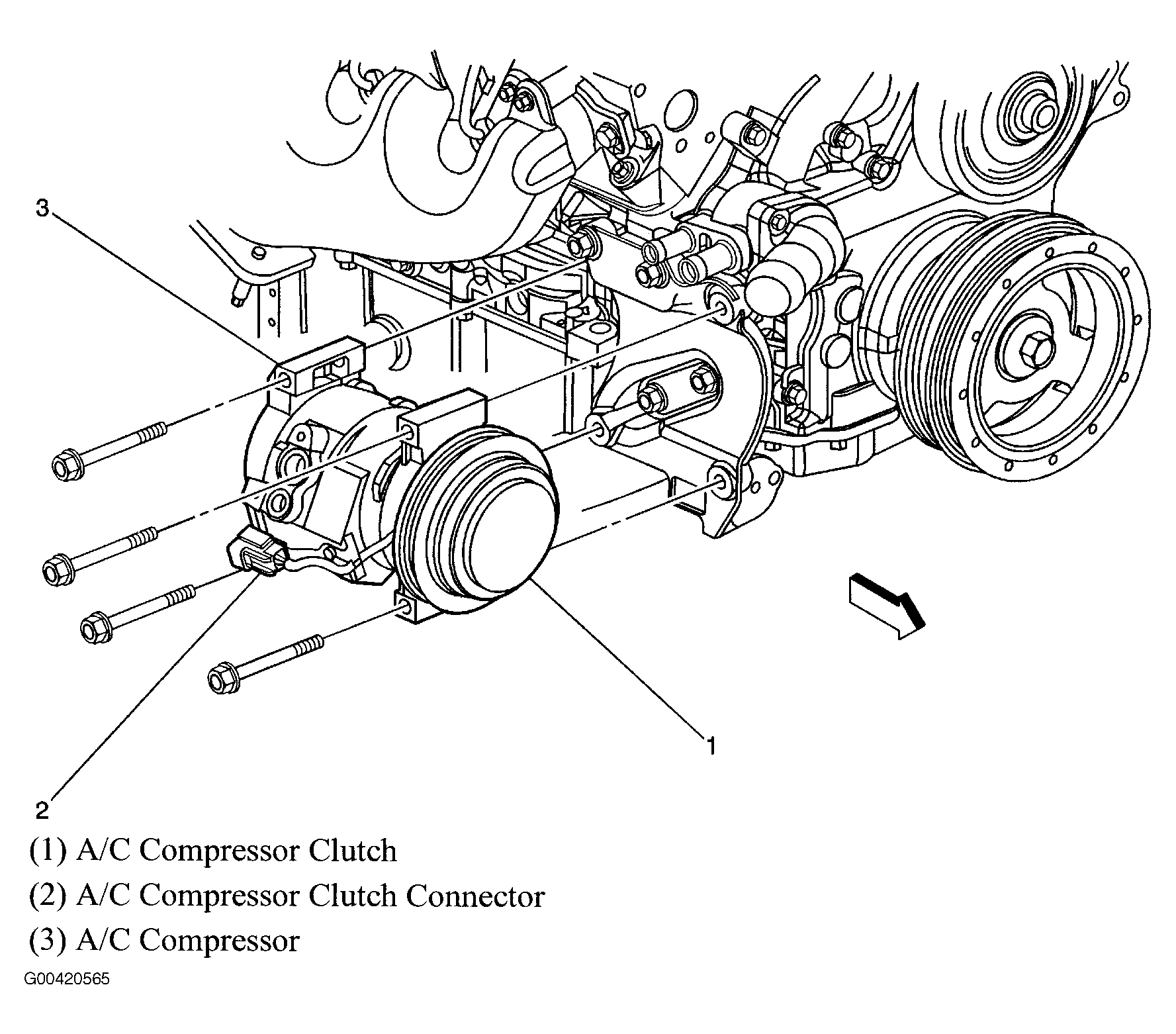 3

1

2

(1) A/C Compressor Clutch

(2) A/C Compressor Clutch Connector

(3) A/C Compressor

G00420565