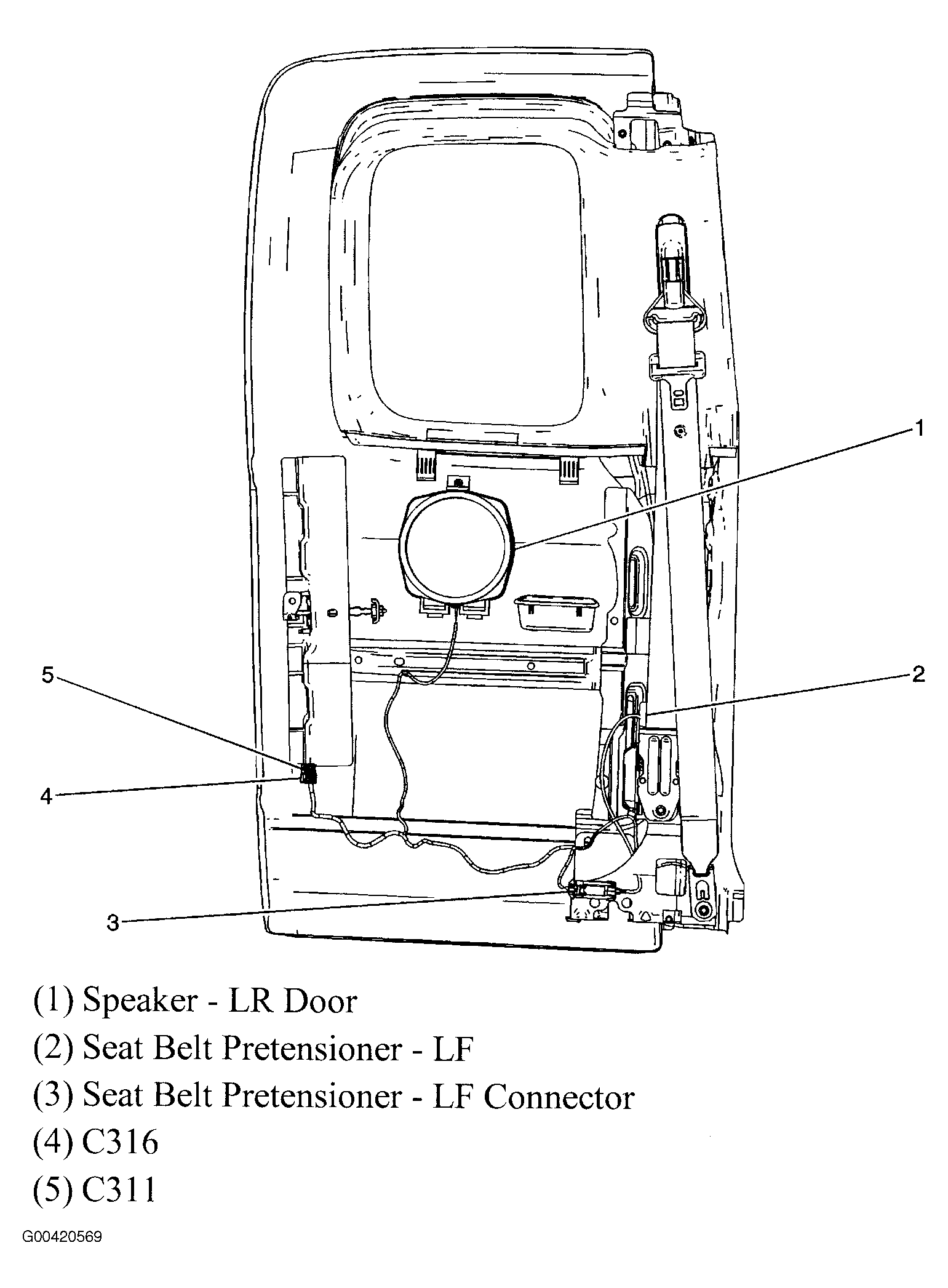 1

5

2

4

3

(1) Speaker - LR Door

(2) Seat Belt Pretensioner - LF

(3) Seat Belt Pretensioner - LF Connector

(4) C316

(5) C311

G00420569