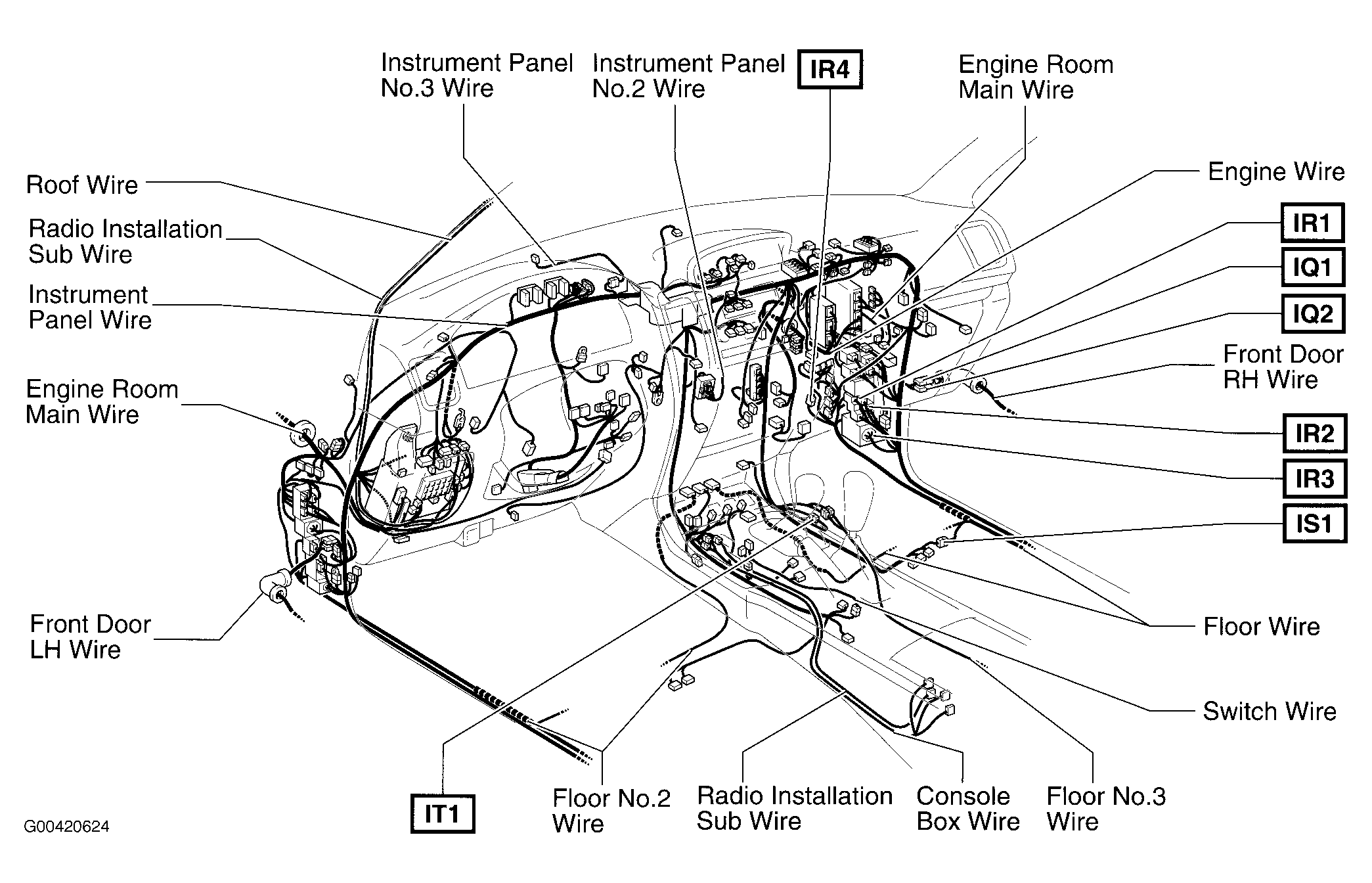 Instrument Panel No.3 Wire

Instrument Panel No.2 Wire

IR4

Engine Room Main Wire

Roof Wire

Radio Installation Sub Wire

Instrument Panel Wire

Engine Room Main Wire

Front Door LH Wire

Engine Wire

IR1

IQ1

IQ2

Front Door RH Wire

IR2

IR3

IS1

Floor Wire

Switch Wire

IT1

Floor No.2 Wire

Radio Installation Sub Wire

Console Box Wire

Floor No.3 Wire

G00420624