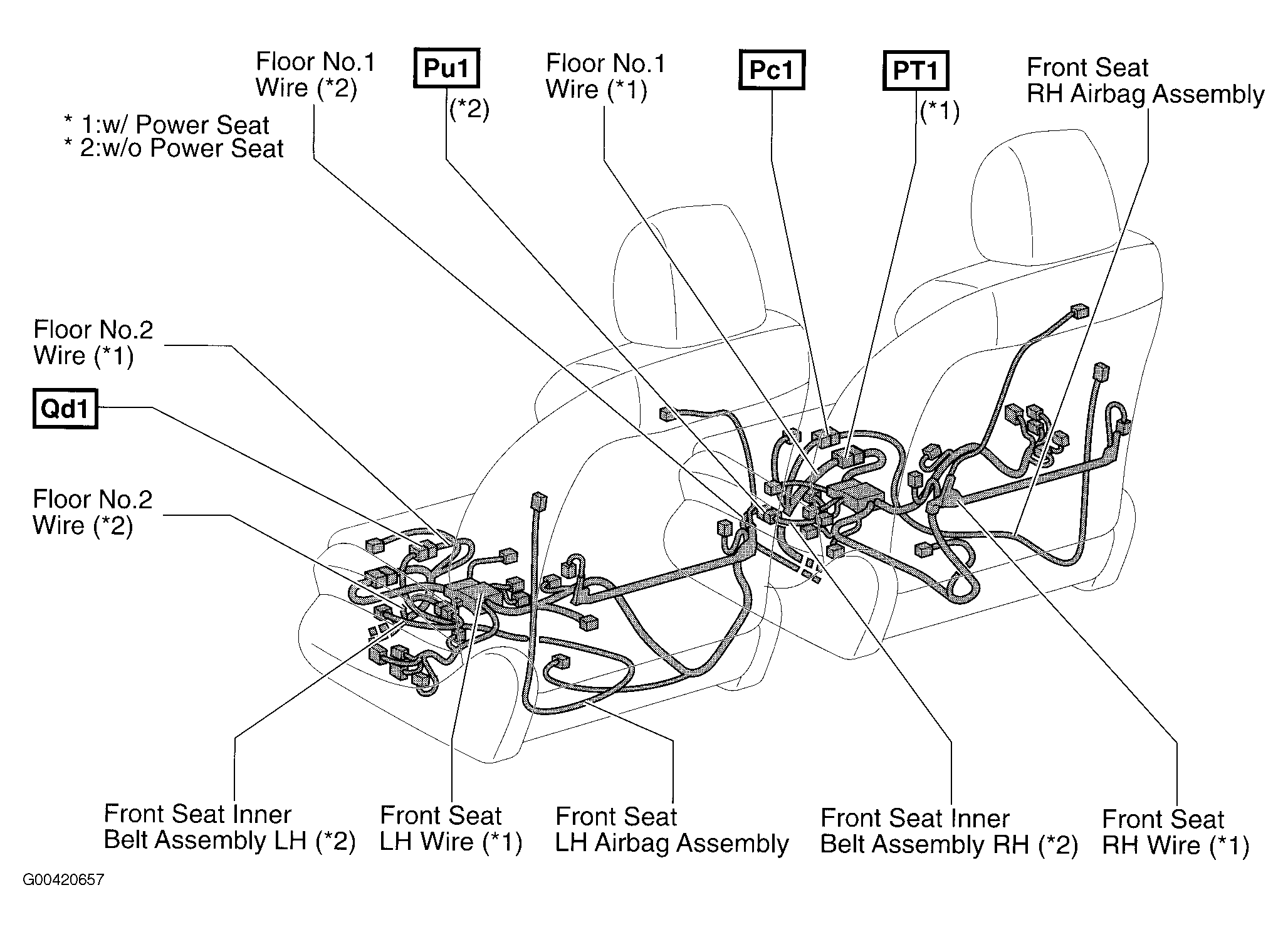 Floor No.1 Wire (*2)

Pu1 (*2)

Floor No.1 Wire (*1)

Pc1

PT1 (*1)

Front Seat RH Airbag Assembly

* 1:w/ Power Seat
* 2:w/o Power Seat

Floor No.2 Wire (*1)

Qd1

Floor No.2 Wire (*2)

Front Seat Inner Belt Assembly LH (*2)

Front Seat LH Wire (*1)

Front Seat LH Airbag Assembly

Front Seat Inner Belt Assembly RH (*2)

Front Seat RH Wire (*1)

G00420657