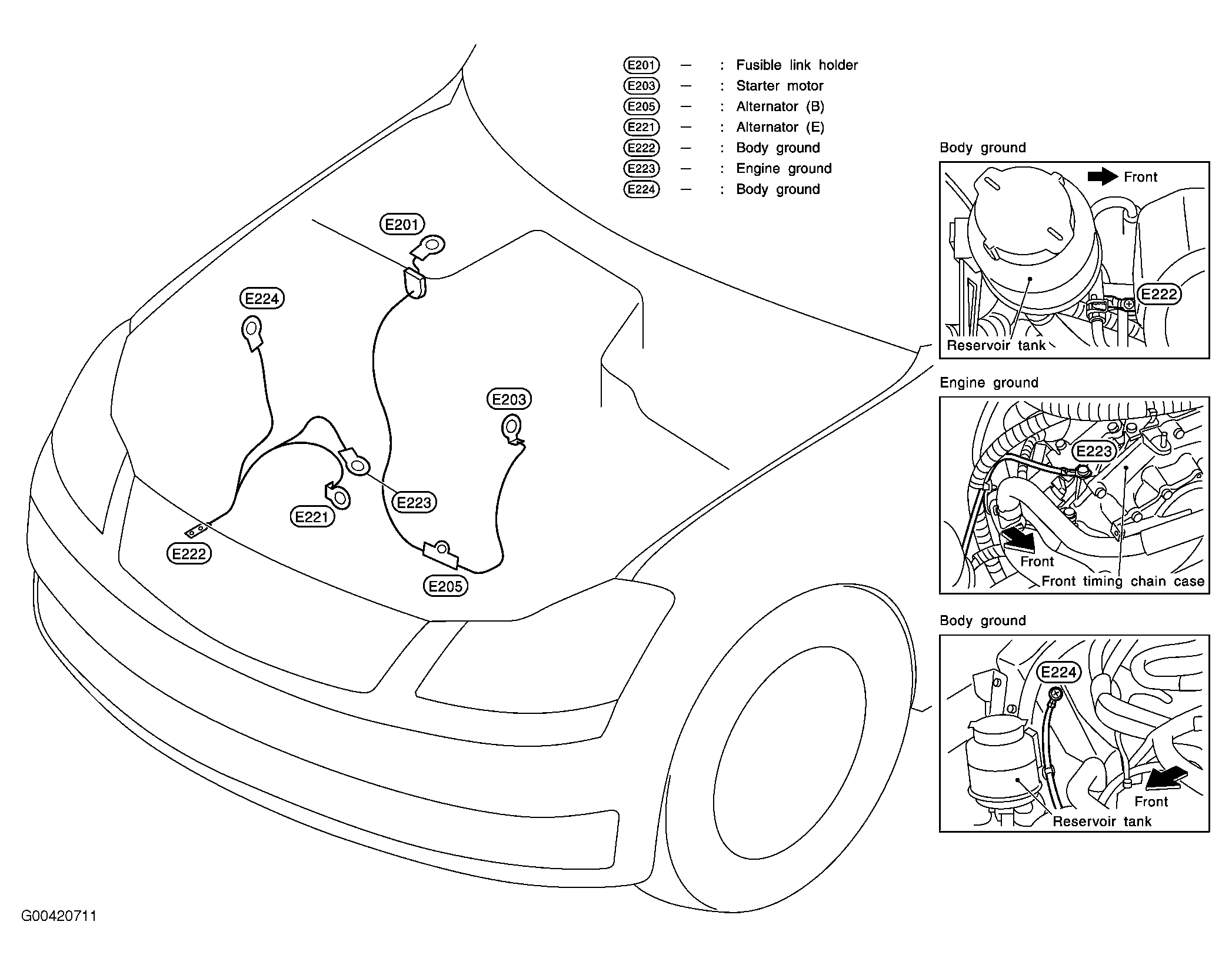 E201 — : Fusible link holder
E203 — : Starter motor
E205 — : Alternator (B)
E221 — : Alternator (E)
E222 — : Body ground
E223 — : Engine ground
E224 — : Body ground

E201

E224

E203

E223

E221

E222

E205

Body ground

Front

E222

Reservoir tank

Engine ground

E223

Front

Front timing chain case

Body ground

E224

Front

Reservoir tank

G00420711