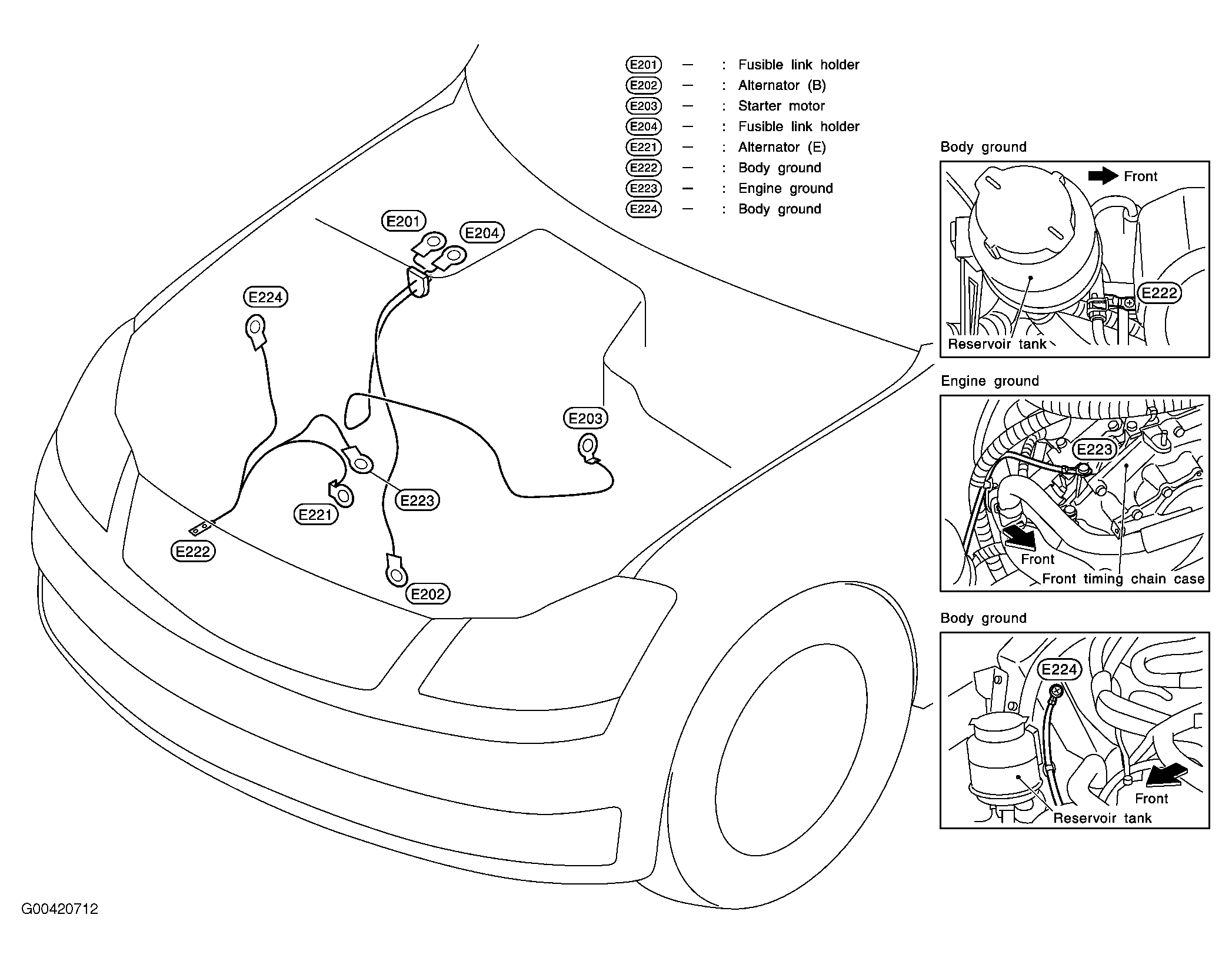 E201 — : Fusible link holder
E202 — : Alternator (B)
E203 — : Starter motor
E204 — : Fusible link holder
E221 — : Alternator (E)
E222 — : Body ground
E223 — : Engine ground
E224 — : Body ground

E201
E204
E224
E203
E223
E221
E222
E202

Body ground
Front
E222
Reservoir tank

Engine ground
E223
Front
Front timing chain case

Body ground
E224
Front
Reservoir tank

G00420712