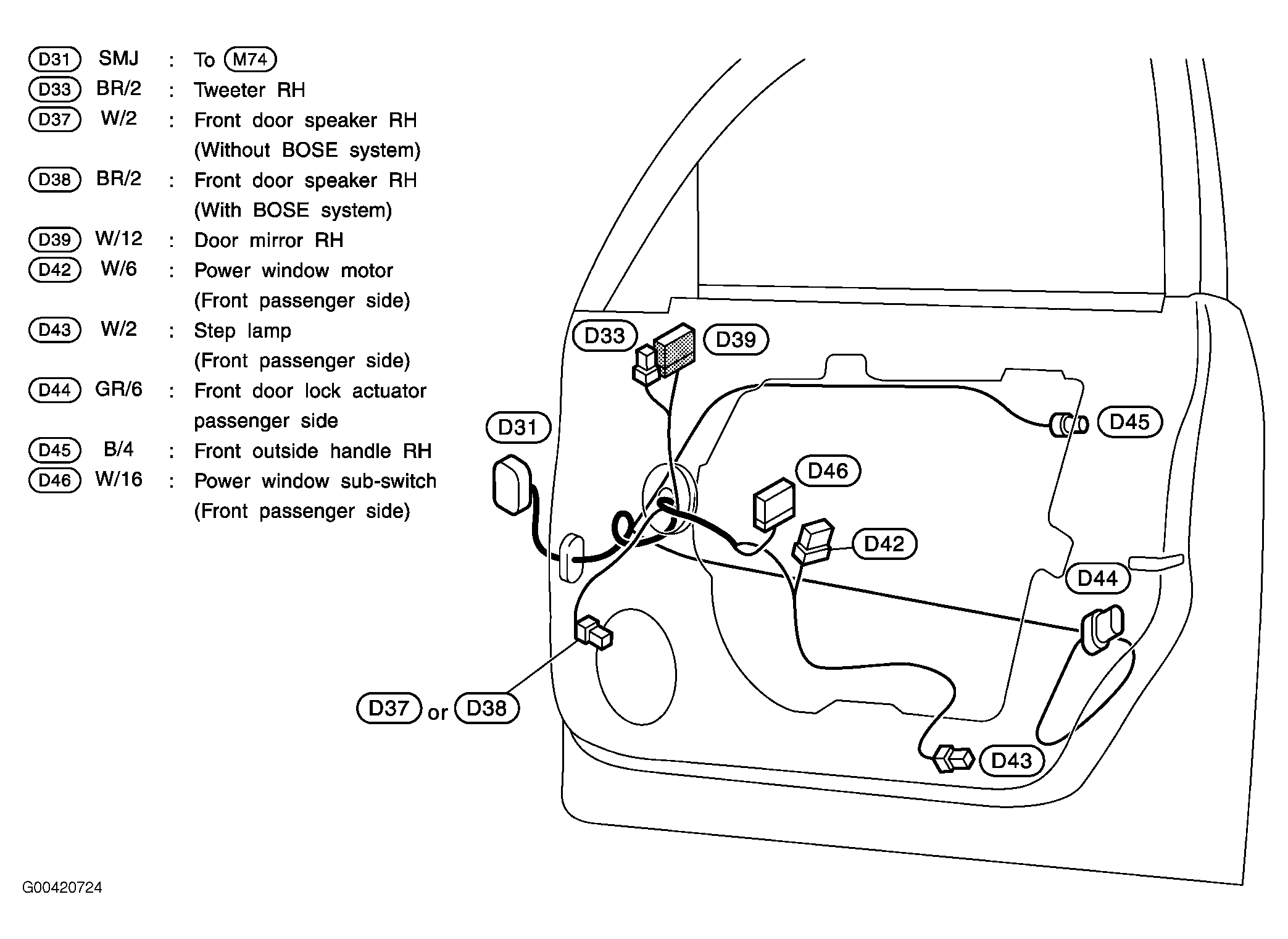 D31 SMJ : To M74
D33 BR/2 : Tweeter RH
D37 W/2 : Front door speaker RH (Without BOSE system)
D38 BR/2 : Front door speaker RH (With BOSE system)
D39 W/12 : Door mirror RH
D42 W/6 : Power window motor (Front passenger side)
D43 W/2 : Step lamp (Front passenger side)
D44 GR/6 : Front door lock actuator passenger side
D45 B/4 : Front outside handle RH
D46 W/16 : Power window sub-switch (Front passenger side)

D33
D39
D31
D45
D46
D42
D44
D37 or D38
D43

G00420724