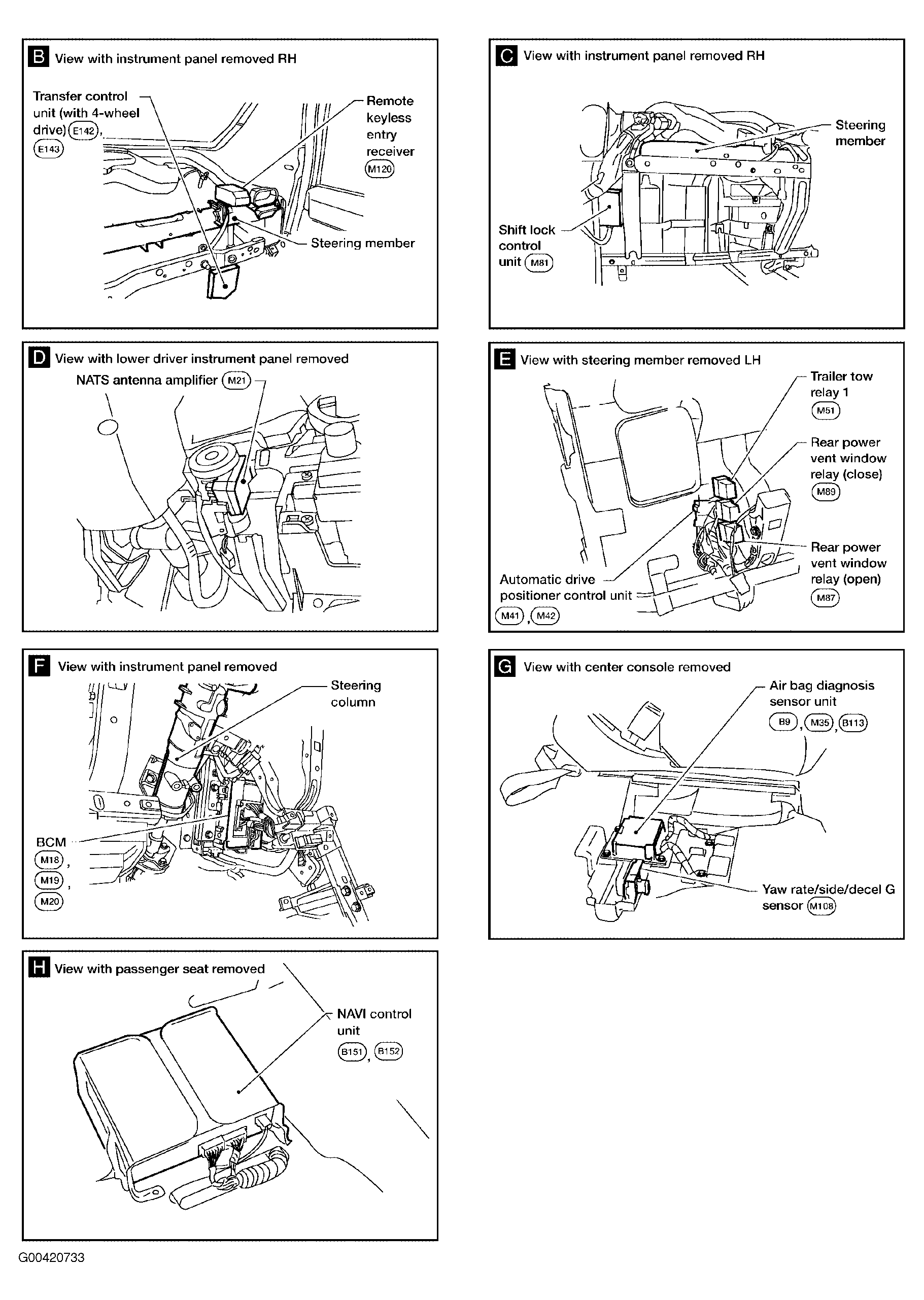 B View with instrument panel removed RH

Transfer control unit (with 4-wheel drive) E142, E143

Remote keyless entry receiver M120

Steering member

C View with instrument panel removed RH

Steering member

Shift lock control unit M81

D View with lower driver instrument panel removed

NATS antenna amplifier M21

E View with steering member removed LH

Trailer tow relay 1 M51

Rear power vent window relay (close) M89

Rear power vent window relay (open) M87

Automatic drive positioner control unit M41, M42

F View with instrument panel removed

Steering column

BCM M18, M19, M20

G View with center console removed

Air bag diagnosis sensor unit B9, M35, B113

Yaw rate/side/decel G sensor M108

H View with passenger seat removed

NAVI control unit B151, B152

G00420733