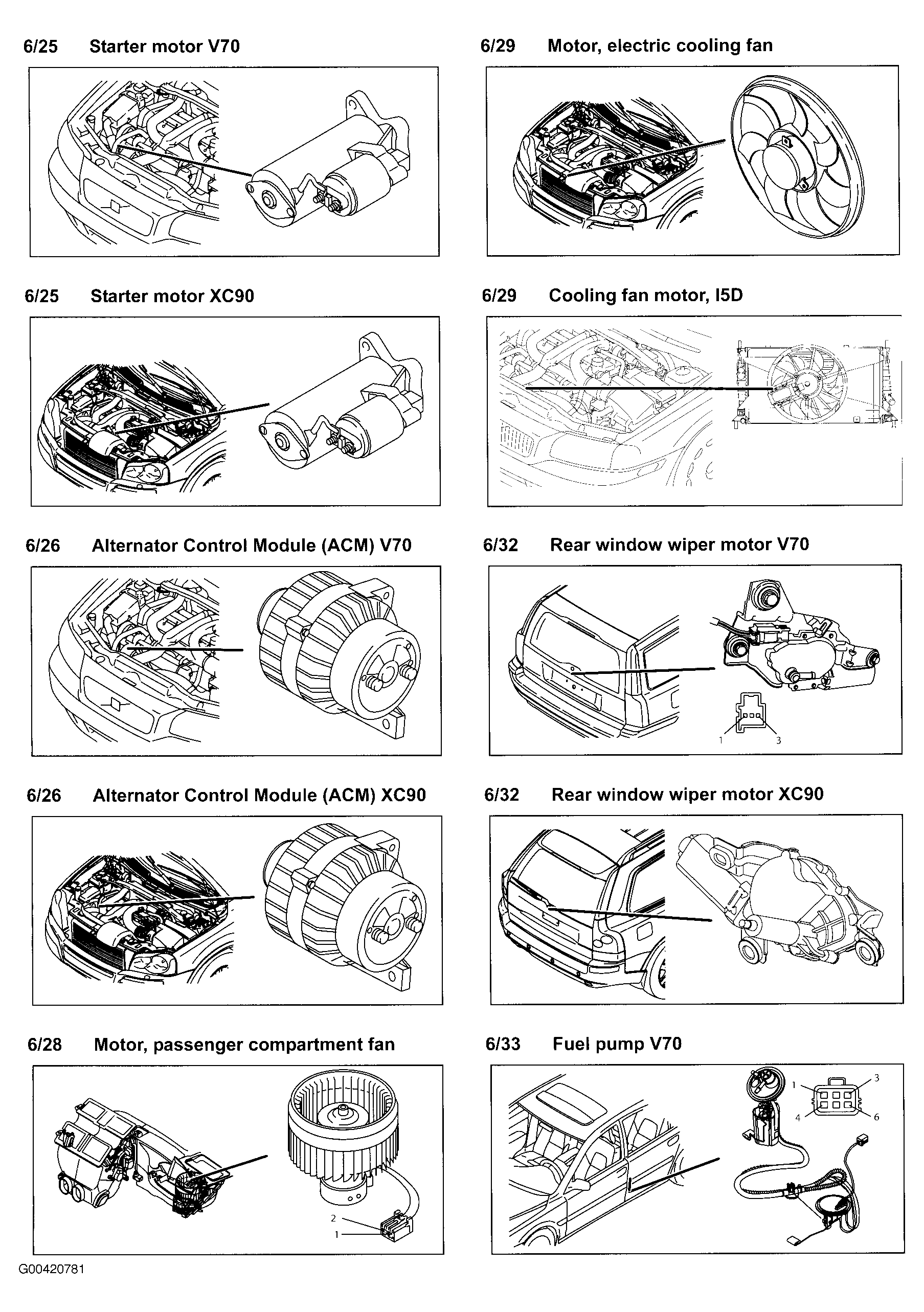 6/25 Starter motor V70

6/25 Starter motor XC90

6/26 Alternator Control Module (ACM) V70

6/26 Alternator Control Module (ACM) XC90

6/28 Motor, passenger compartment fan

2
1

6/29 Motor, electric cooling fan

6/29 Cooling fan motor, I5D

6/32 Rear window wiper motor V70

1 3

6/32 Rear window wiper motor XC90

6/33 Fuel pump V70

1 3
4 6

G00420781