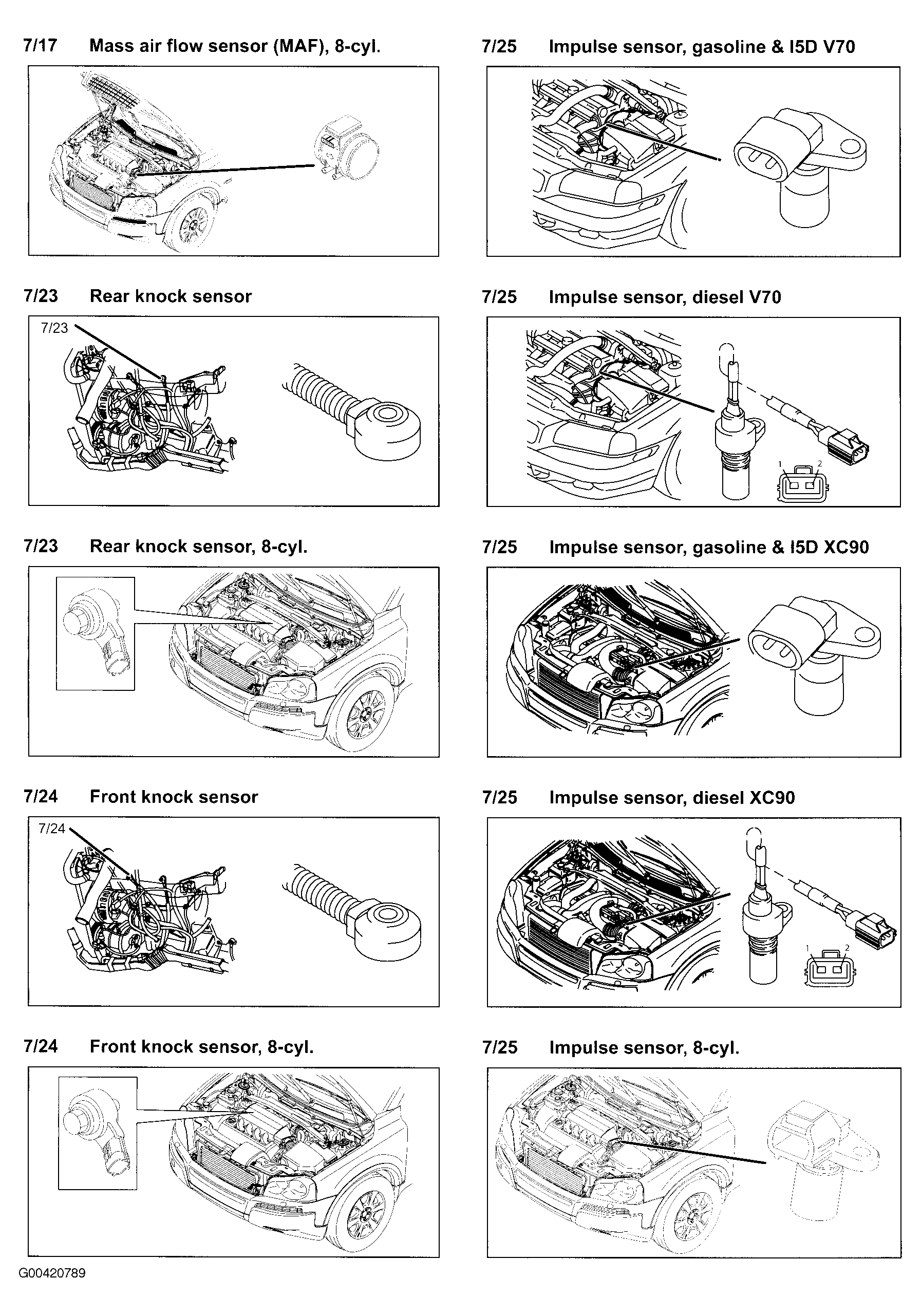 7/17 Mass air flow sensor (MAF), 8-cyl.

7/23 Rear knock sensor

7/23

7/23 Rear knock sensor, 8-cyl.

7/24 Front knock sensor

7/24

7/24 Front knock sensor, 8-cyl.

G00420789

7/25 Impulse sensor, gasoline & I5D V70

7/25 Impulse sensor, diesel V70

1 2

7/25 Impulse sensor, gasoline & I5D XC90

7/25 Impulse sensor, diesel XC90

1 2

7/25 Impulse sensor, 8-cyl.