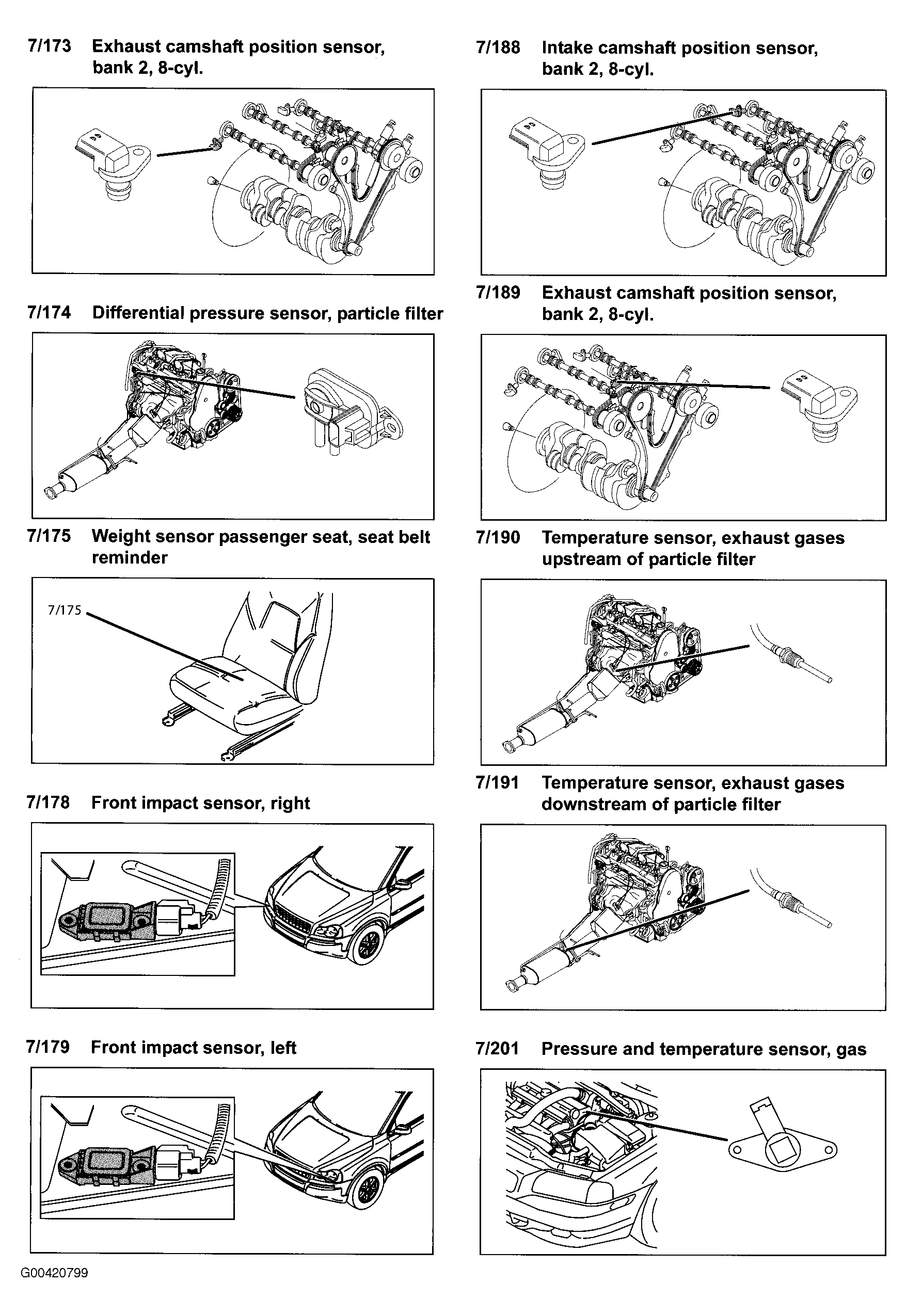 7/173 Exhaust camshaft position sensor, bank 2, 8-cyl.

7/174 Differential pressure sensor, particle filter

7/175 Weight sensor passenger seat, seat belt reminder

7/175

7/178 Front impact sensor, right

7/179 Front impact sensor, left

7/188 Intake camshaft position sensor, bank 2, 8-cyl.

7/189 Exhaust camshaft position sensor, bank 2, 8-cyl.

7/190 Temperature sensor, exhaust gases upstream of particle filter

7/191 Temperature sensor, exhaust gases downstream of particle filter

7/201 Pressure and temperature sensor, gas

G00420799