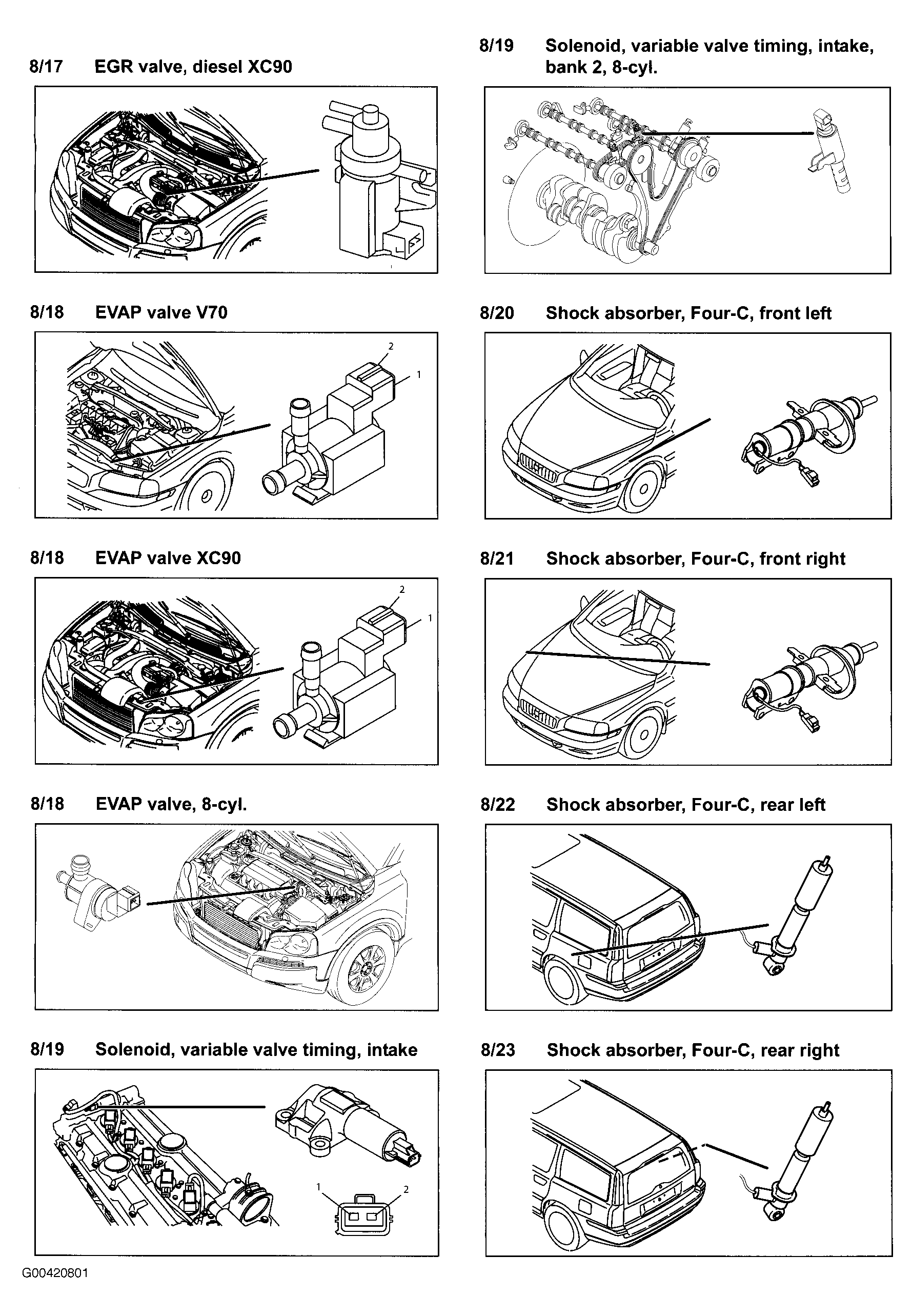 8/17 EGR valve, diesel XC90

8/18 EVAP valve V70

2

1

8/18 EVAP valve XC90

2

1

8/18 EVAP valve, 8-cyl.

8/19 Solenoid, variable valve timing, intake

1

2

8/19 Solenoid, variable valve timing, intake, bank 2, 8-cyl.

8/20 Shock absorber, Four-C, front left

8/21 Shock absorber, Four-C, front right

8/22 Shock absorber, Four-C, rear left

8/23 Shock absorber, Four-C, rear right

G00420801